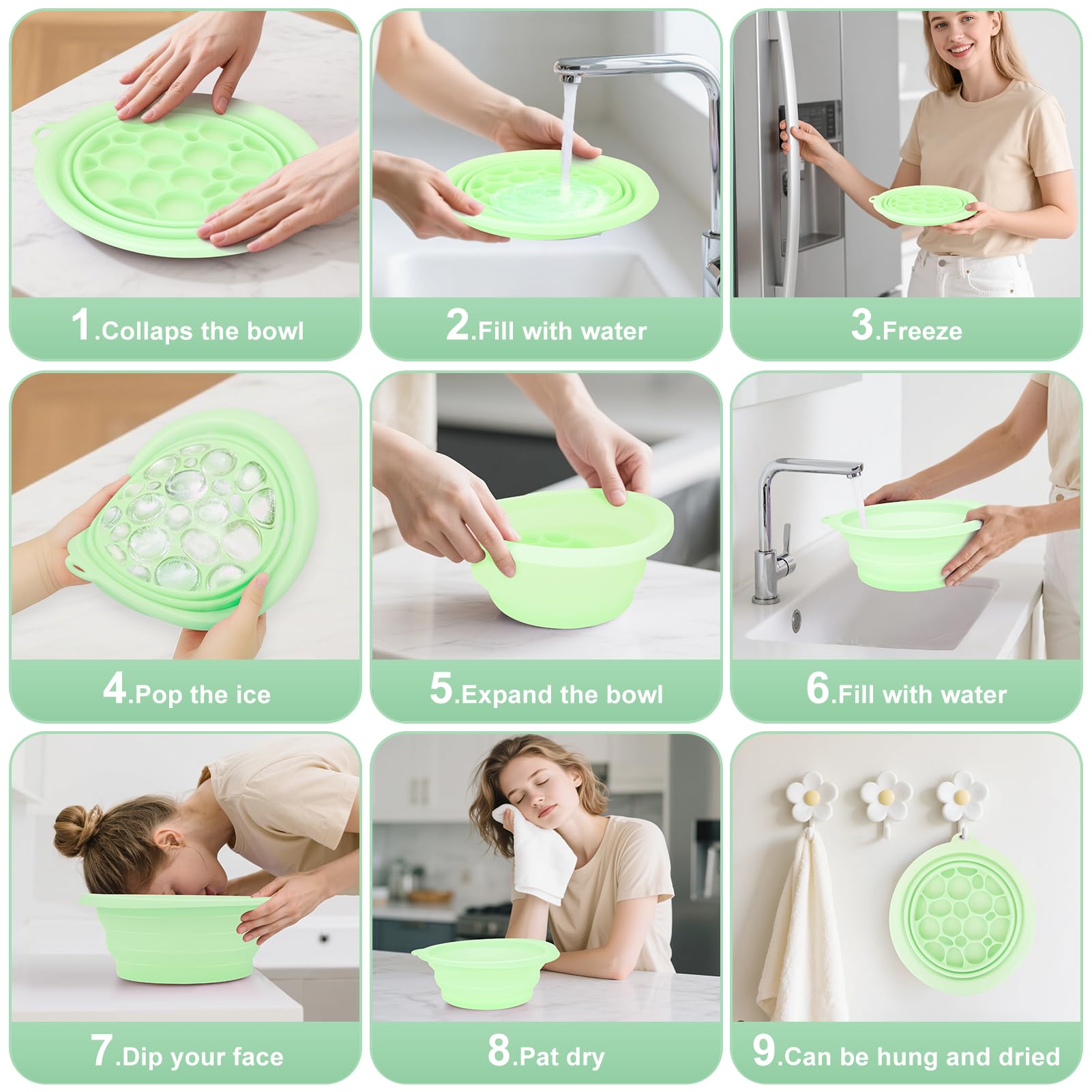 1.Collaps the bowl

2.Fill with water

3.Freeze

4.Pop the ice

5.Expand the bowl

6.Fill with water

7.Dip your face

8.Pat dry

9.Can be hung and dried