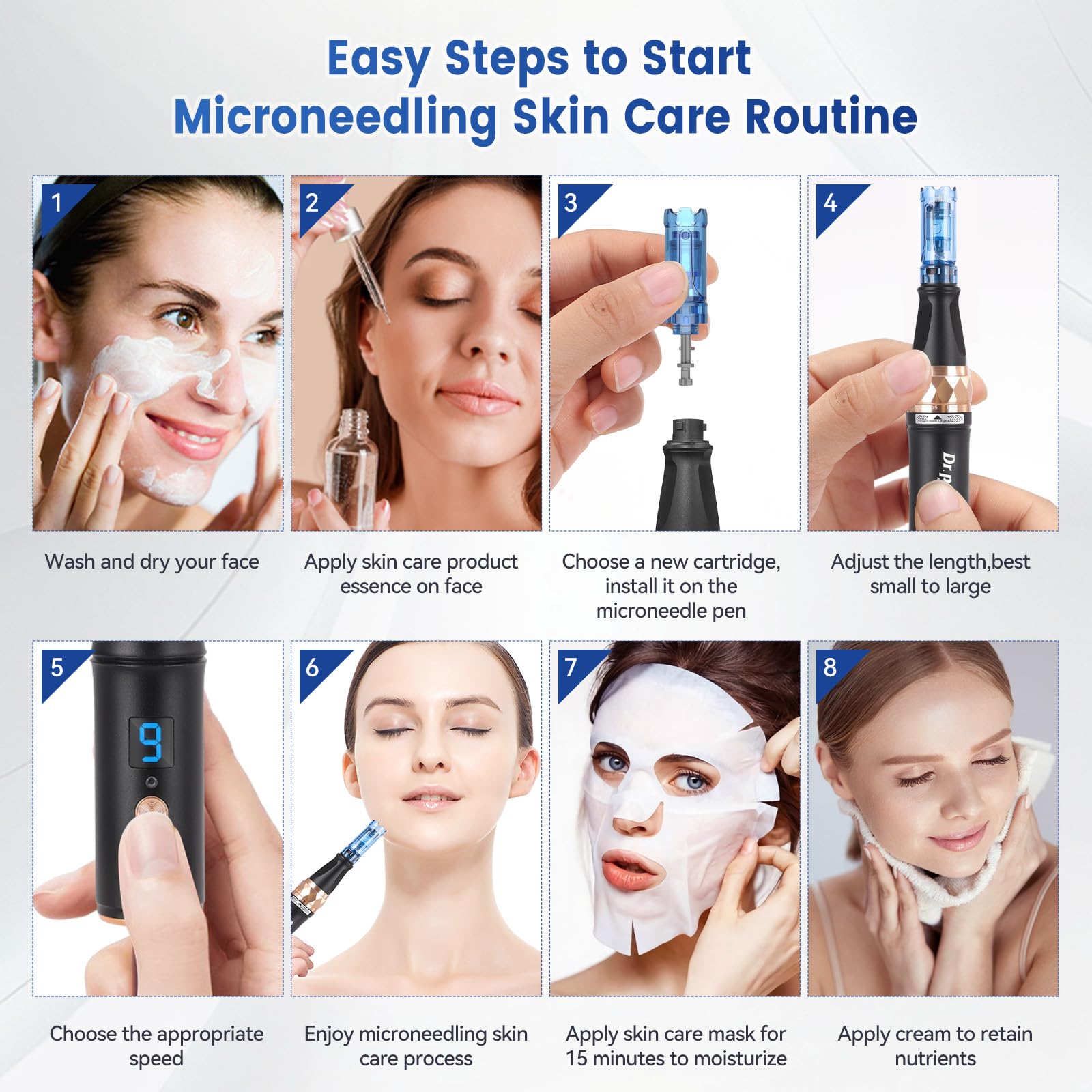 Easy Steps to Start
Microneedling Skin Care Routine

1

Wash and dry your face

2

Apply skin care product essence on face

3

Choose a new cartridge, install it on the microneedle pen

4

Dr.p

Adjust the length,best small to large

5

9

Choose the appropriate speed

6

Enjoy microneedling skin care process

7

Apply skin care mask for 15 minutes to moisturize

8

Apply cream to retain nutrients