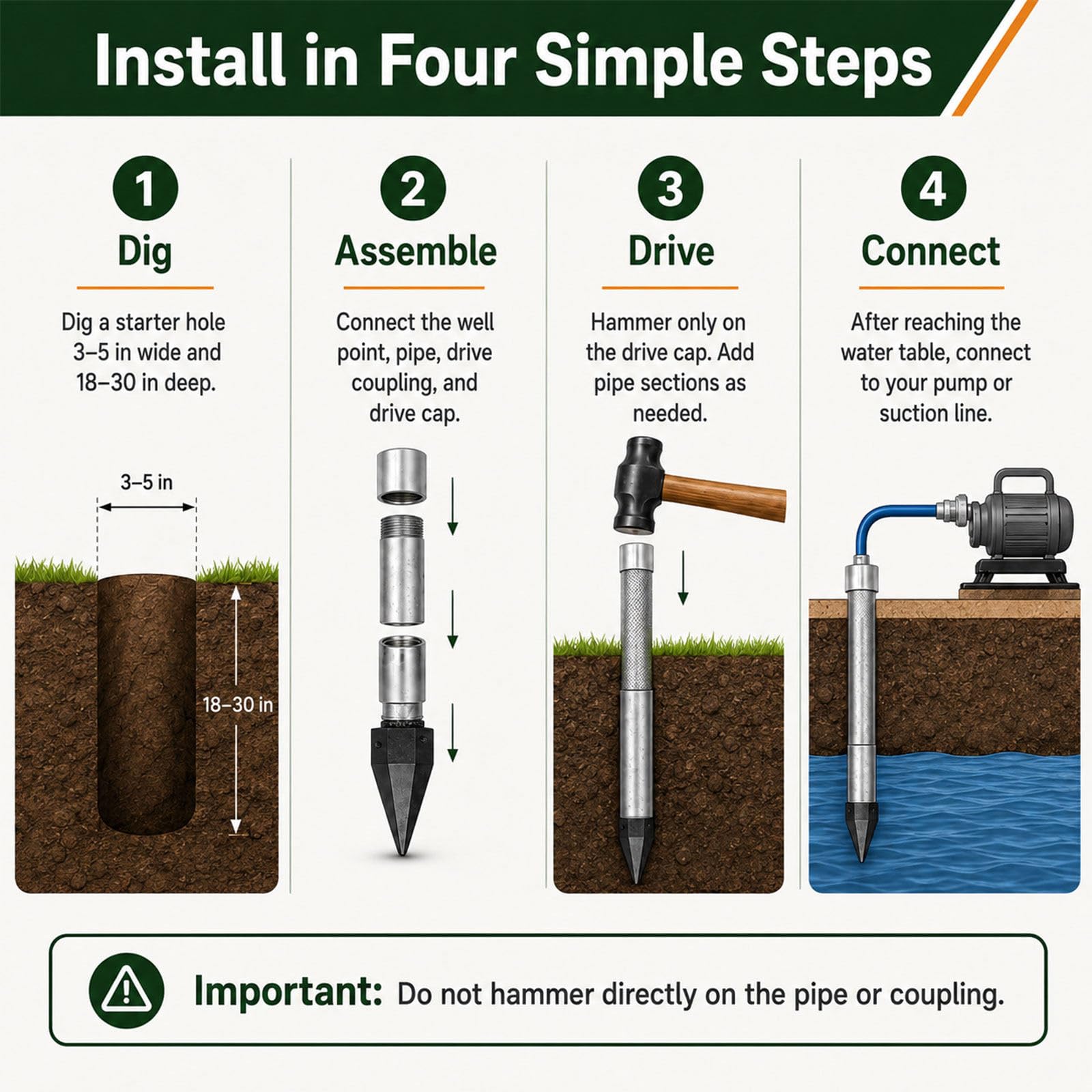 Install in Four Simple Steps

1
Dig
Dig a starter hole 3–5 in wide and 18–30 in deep.

3–5 in
18–30 in

2
Assemble
Connect the well point, pipe, drive coupling, and drive cap.

3
Drive
Hammer only on the drive cap. Add pipe sections as needed.

4
Connect
After reaching the water table, connect to your pump or suction line.

Important: Do not hammer directly on the pipe or coupling.