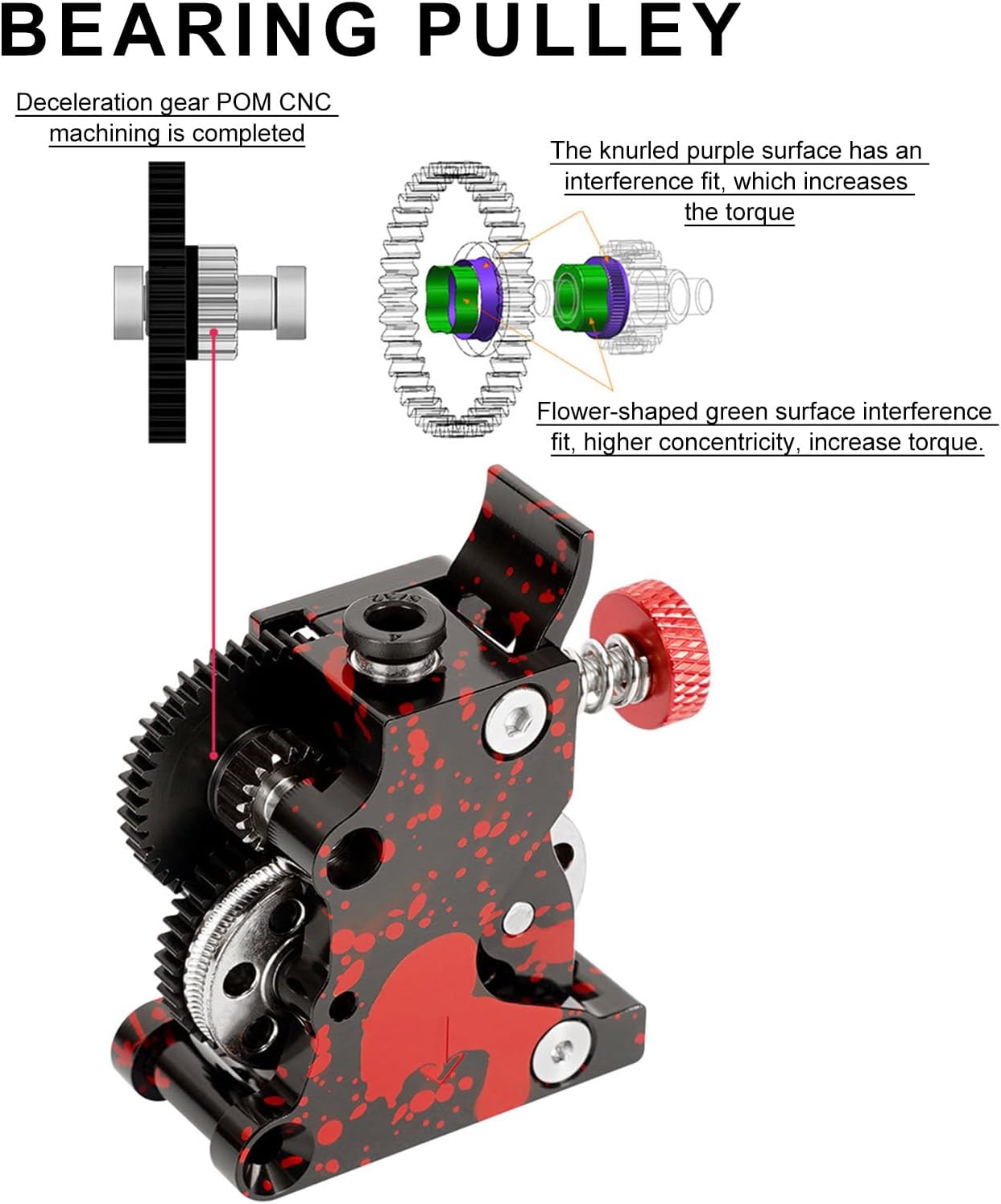 BEARING PULLEY

Deceleration gear POM CNC machining is completed

The knurled purple surface has an interference fit, which increases the torque

Flower-shaped green surface interference fit, higher concentricity, increase torque.