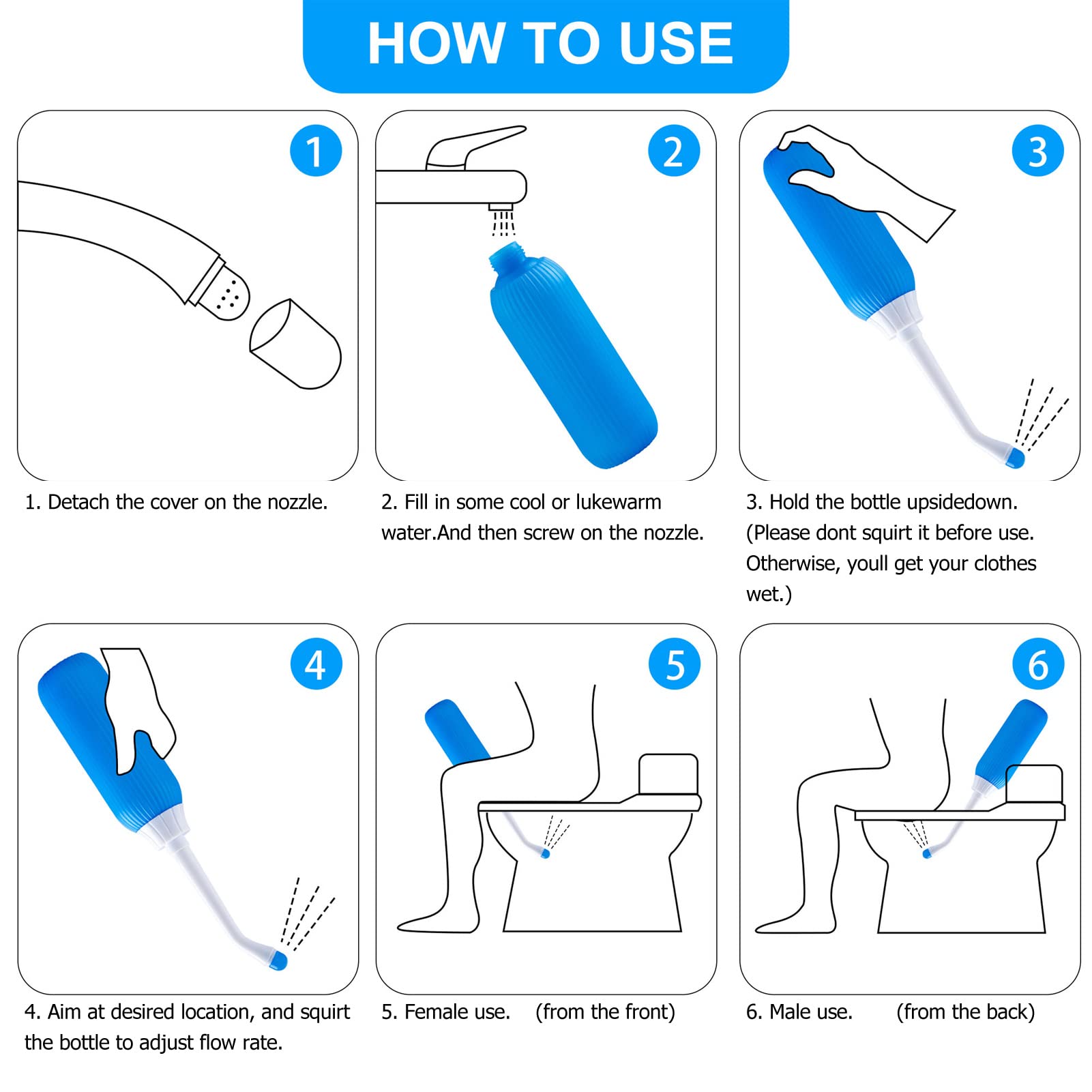 HOW TO USE

1

1. Detach the cover on the nozzle.

2

2. Fill in some cool or lukewarm water.And then screw on the nozzle.

3

3. Hold the bottle upsidedown. (Please dont squirt it before use. Otherwise, youll get your clothes wet.)

4

4. Aim at desired location, and squirt the bottle to adjust flow rate.

5

5. Female use. (from the front)

6

6. Male use. (from the back)