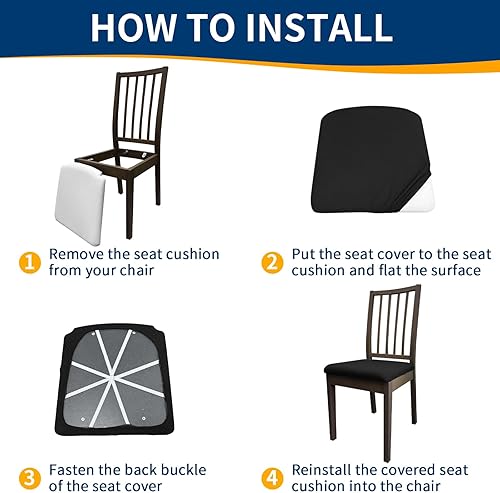 HOW TO INSTALL

1 Remove the seat cushion from your chair

2 Put the seat cover to the seat cushion and flat the surface

3 Fasten the back buckle of the seat cover

4 Reinstall the covered seat cushion into the chair