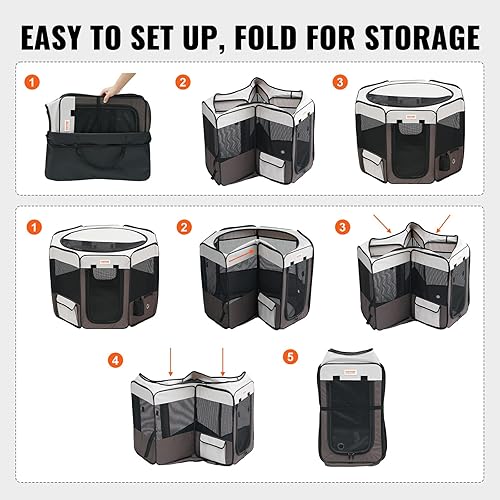 EASY TO SET UP, FOLD FOR STORAGE

1

2

3

1

2

3

4

5