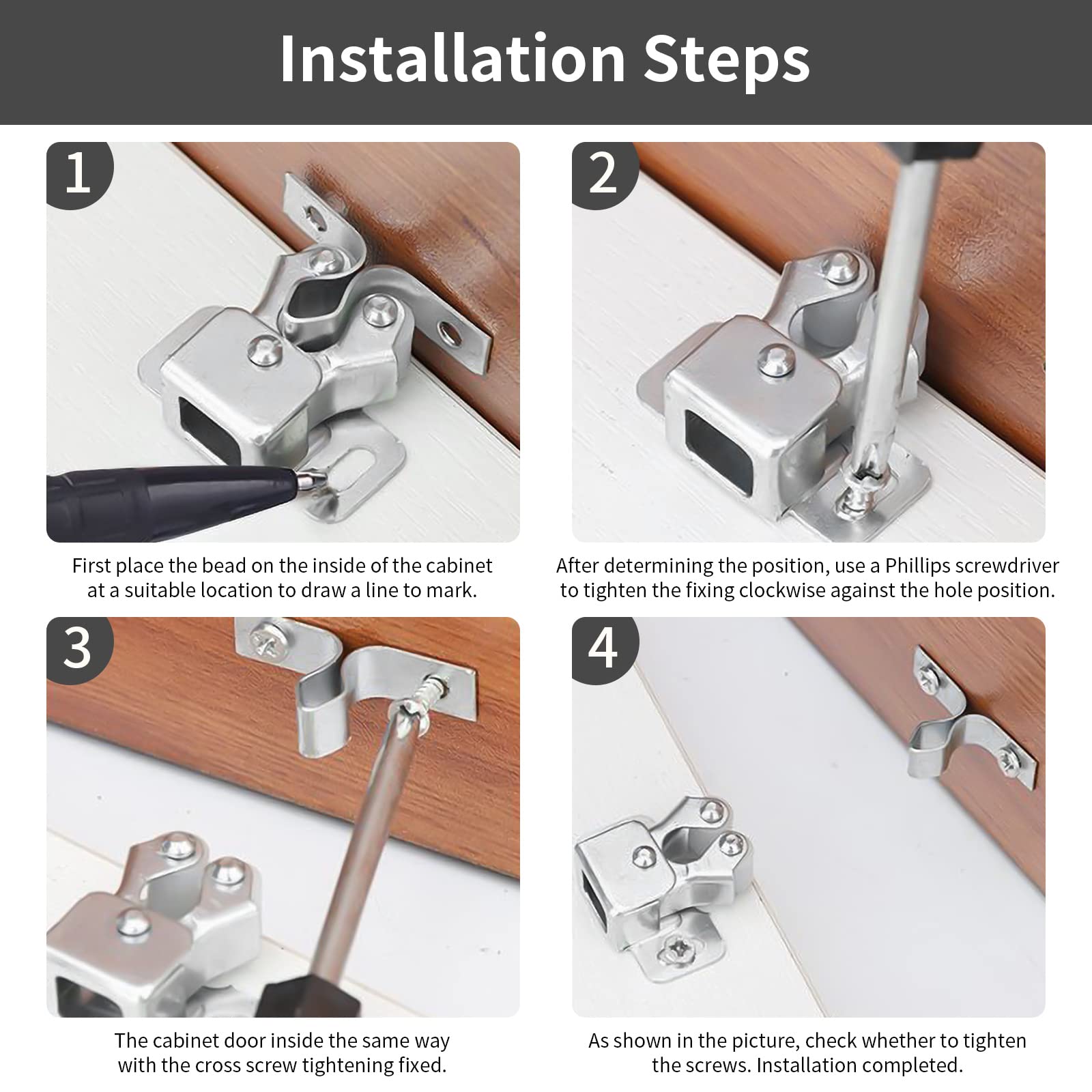 Installation Steps

1

First place the bead on the inside of the cabinet at a suitable location to draw a line to mark.

2

After determining the position, use a Phillips screwdriver to tighten the fixing clockwise against the hole position.

3

The cabinet door inside the same way with the cross screw tightening fixed.

4

As shown in the picture, check whether to tighten the screws. Installation completed.