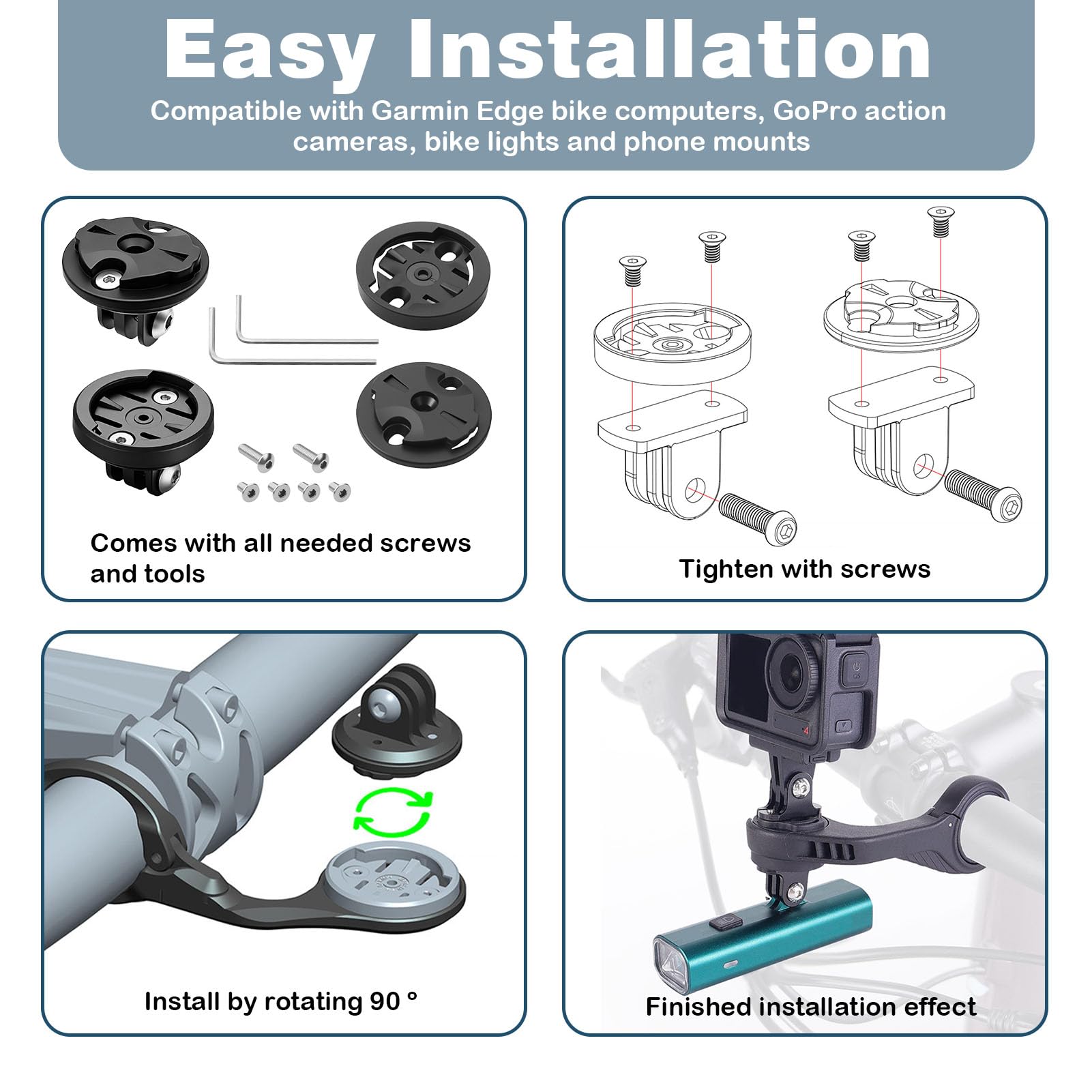 Easy Installation

Compatible with Garmin Edge bike computers, GoPro action cameras, bike lights and phone mounts

Comes with all needed screws and tools

Tighten with screws

Install by rotating 90 °

Finished installation effect