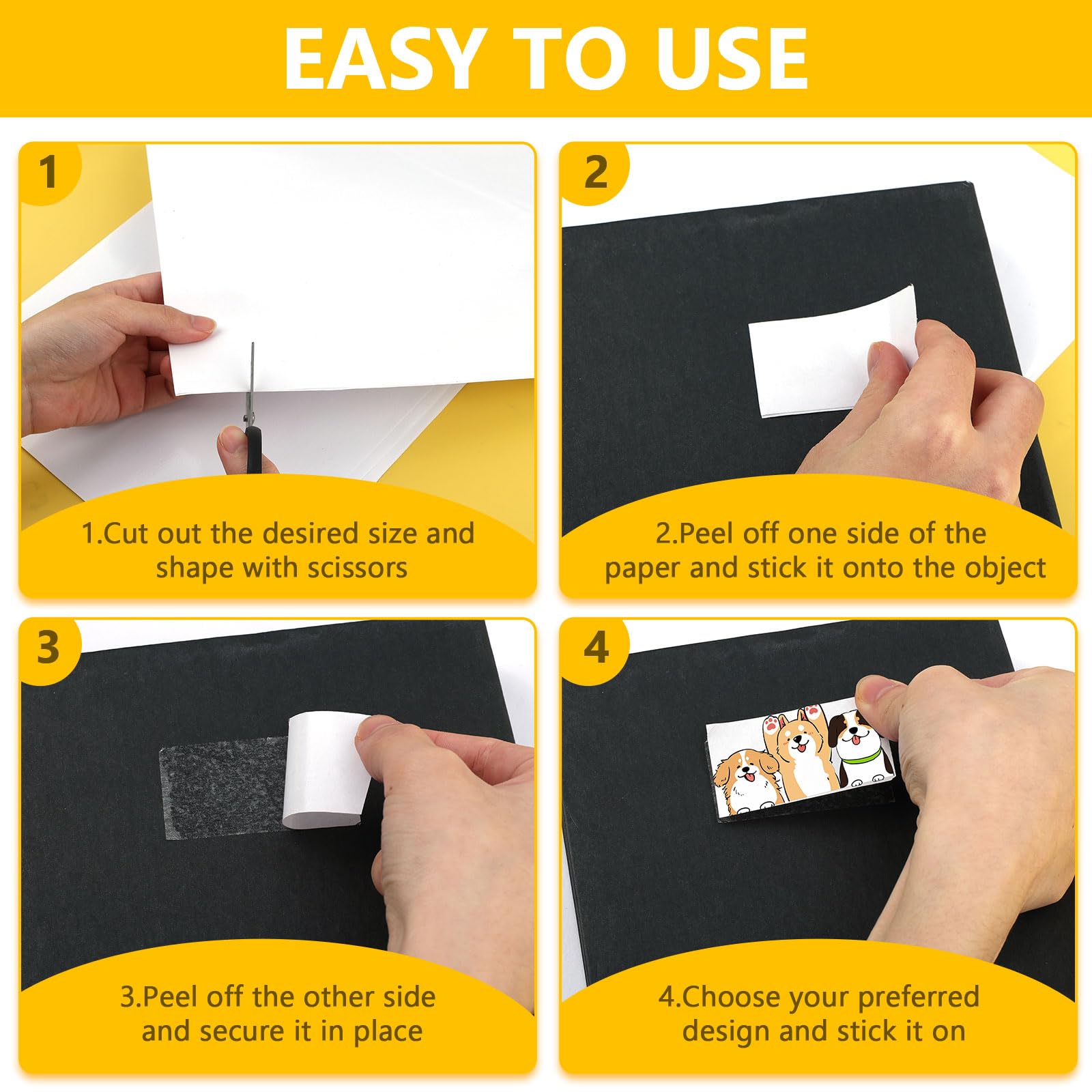 EASY TO USE

1

1.Cut out the desired size and shape with scissors

2

2.Peel off one side of the paper and stick it onto the object

3

3.Peel off the other side and secure it in place

4

4.Choose your preferred design and stick it on