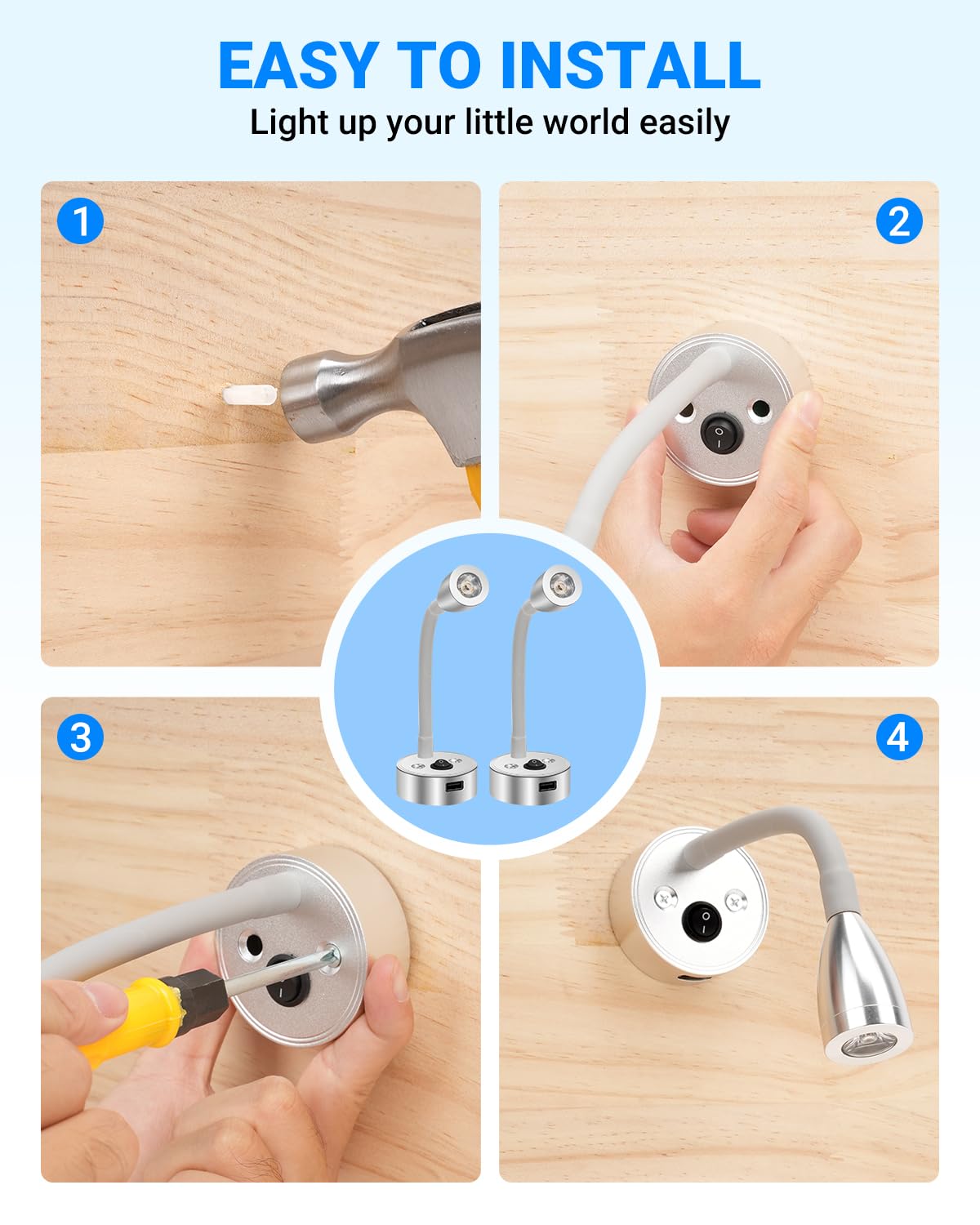 EASY TO INSTALL

Light up your little world easily

1

2

3

4