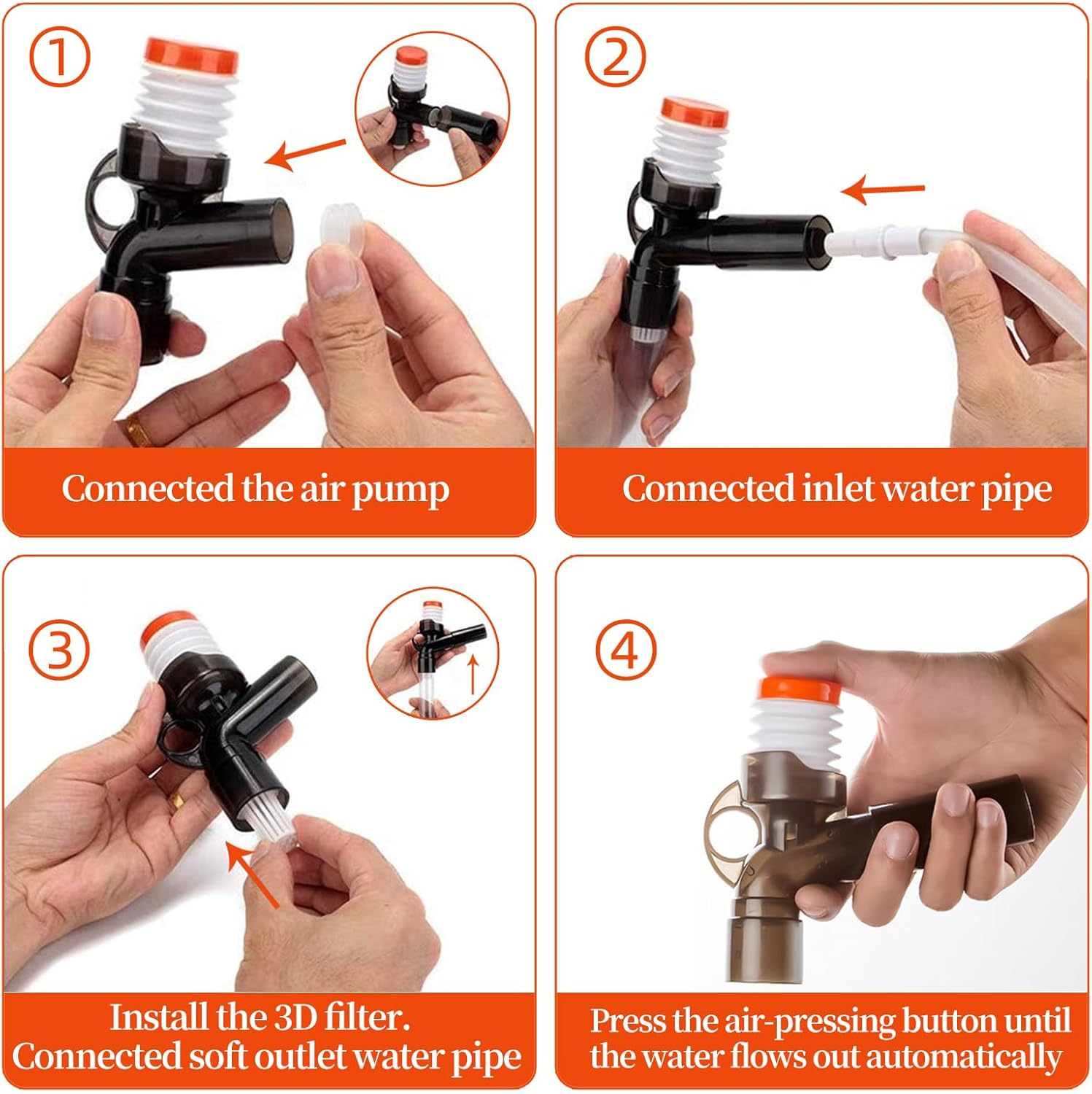 ①

Connected the air pump

②

Connected inlet water pipe

③

Install the 3D filter. Connected soft outlet water pipe

④

Press the air-pressing button until the water flows out automatically