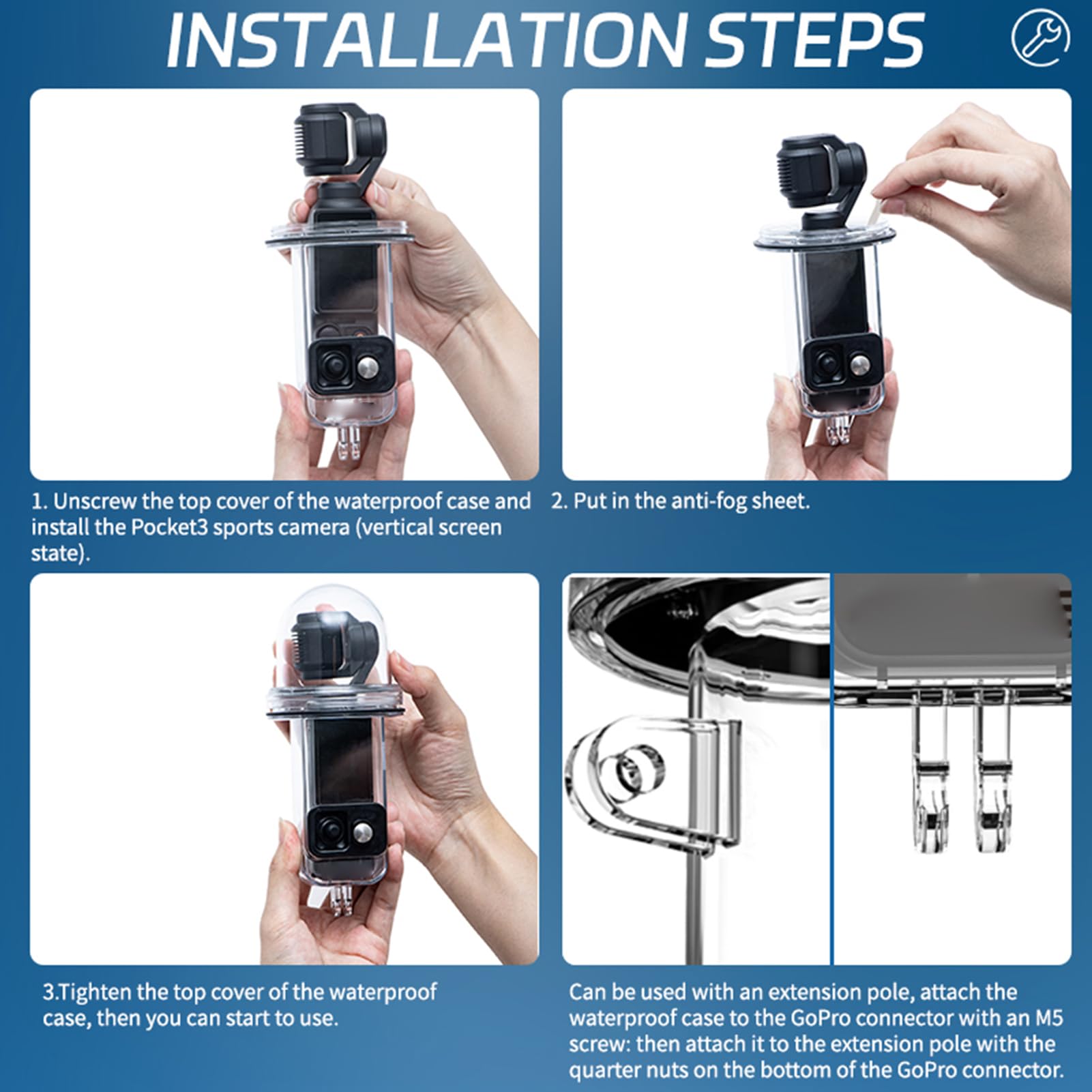 INSTALLATION STEPS

1. Unscrew the top cover of the waterproof case and install the Pocket3 sports camera (vertical screen state).

2. Put in the anti-fog sheet.

3.Tighten the top cover of the waterproof case, then you can start to use.

Can be used with an extension pole, attach the waterproof case to the GoPro connector with an M5 screw: then attach it to the extension pole with the quarter nuts on the bottom of the GoPro connector.