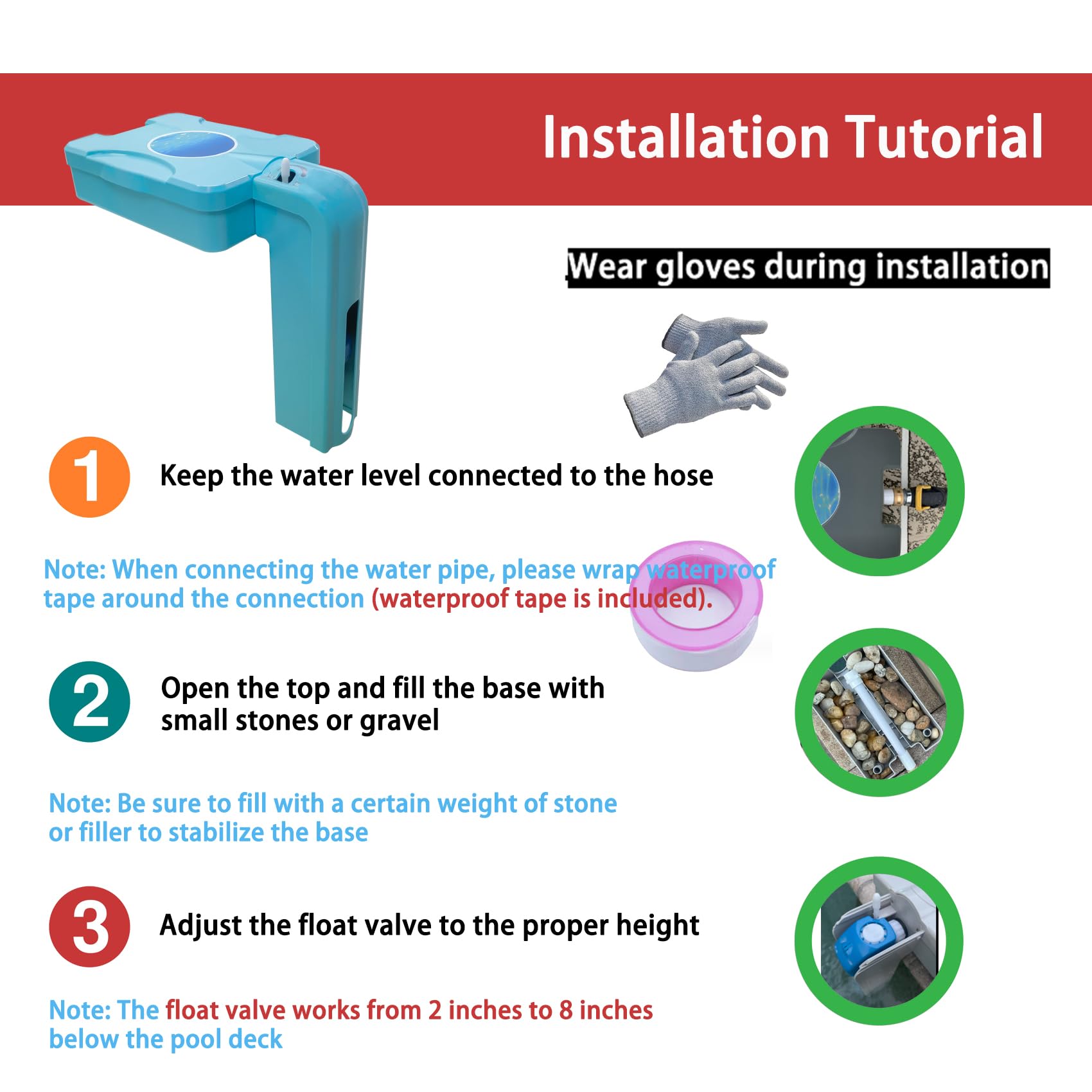 Installation Tutorial

Wear gloves during installation

1 Keep the water level connected to the hose

Note: When connecting the water pipe, please wrap waterproof tape around the connection (waterproof tape is included).

2 Open the top and fill the base with small stones or gravel

Note: Be sure to fill with a certain weight of stone or filler to stabilize the base

3 Adjust the float valve to the proper height

Note: The float valve works from 2 inches to 8 inches below the pool deck