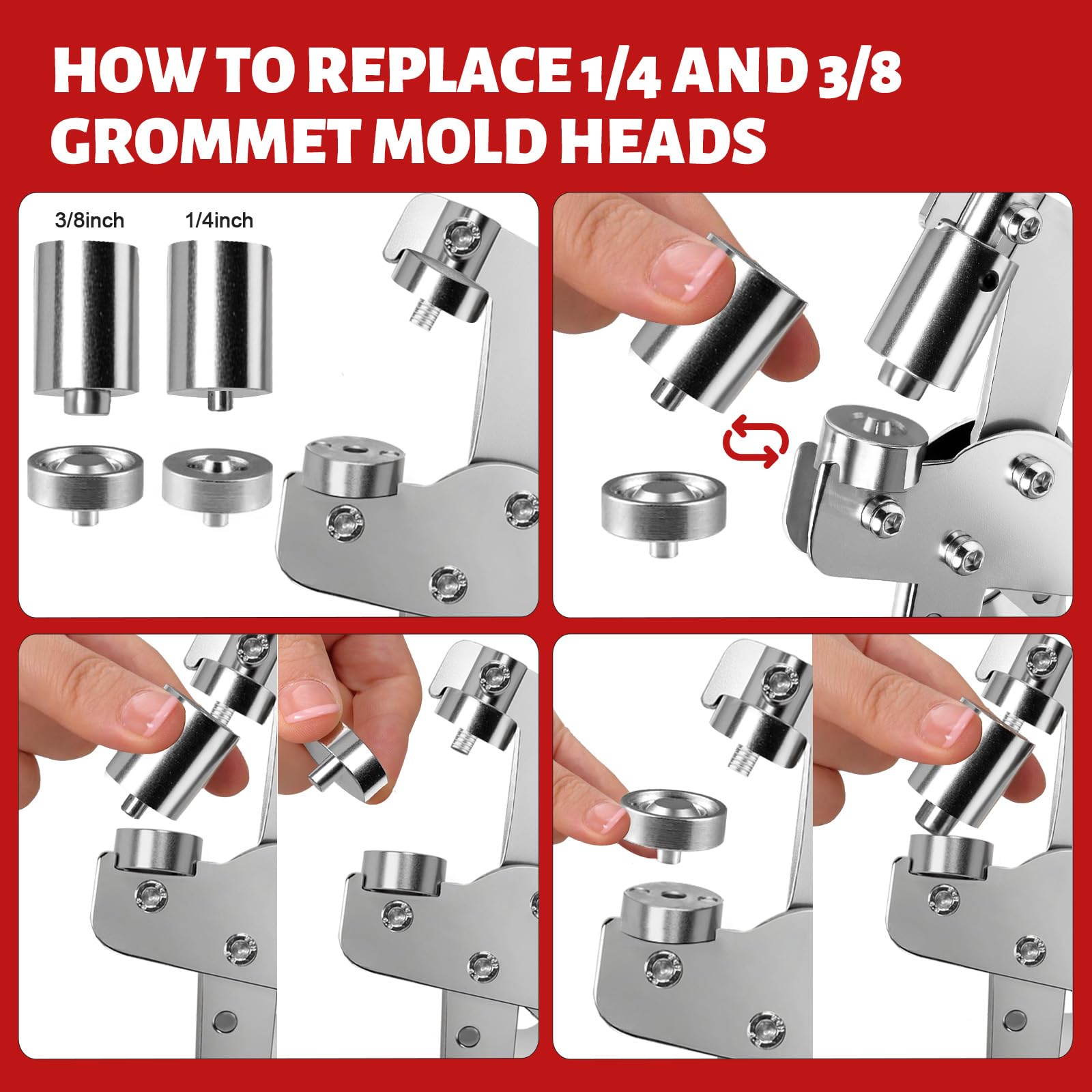 HOW TO REPLACE 1/4 AND 3/8 GROMMET MOLD HEADS

3/8inch

1/4inch