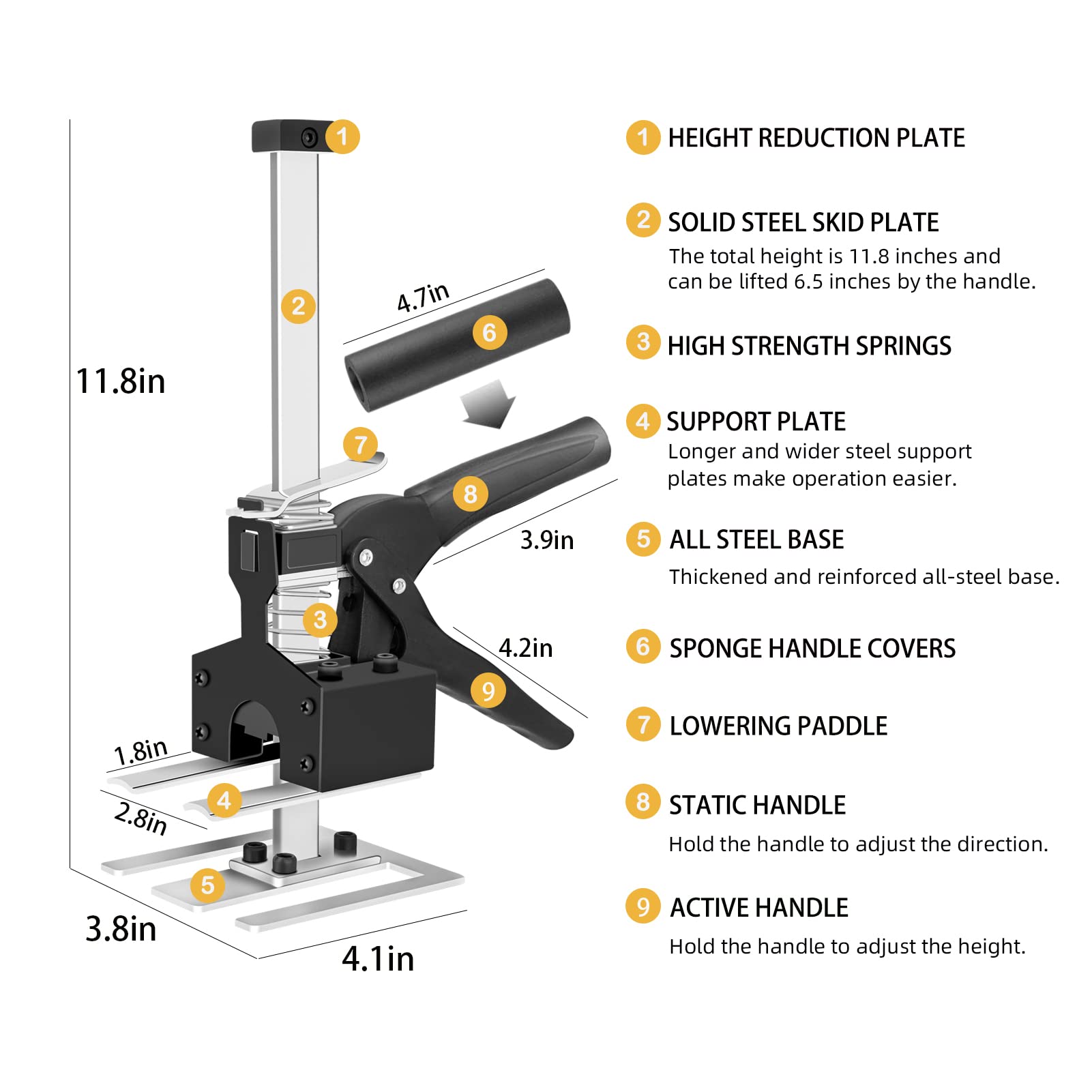 1
2
4.7in
6
11.8in
7
8
3.9in
3
4.2in
9
1.8in
4
2.8in
5
3.8in
4.1in

1 HEIGHT REDUCTION PLATE

2 SOLID STEEL SKID PLATE
The total height is 11.8 inches and can be lifted 6.5 inches by the handle.

3 HIGH STRENGTH SPRINGS

4 SUPPORT PLATE
Longer and wider steel support plates make operation easier.

5 ALL STEEL BASE
Thickened and reinforced all-steel base.

6 SPONGE HANDLE COVERS

7 LOWERING PADDLE

8 STATIC HANDLE
Hold the handle to adjust the direction.

9 ACTIVE HANDLE
Hold the handle to adjust the height.