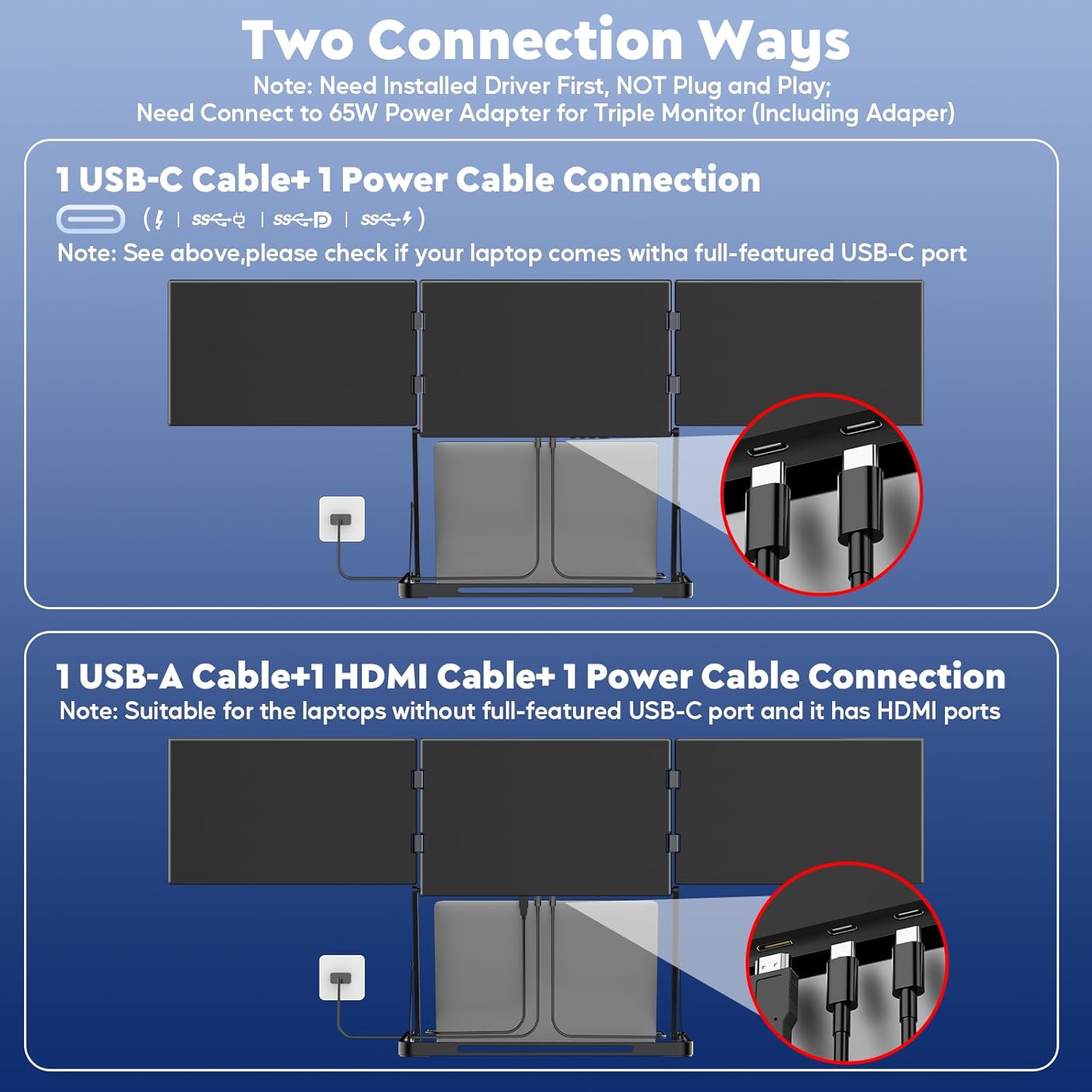 Two Connection Ways
Note: Need Installed Driver First, NOT Plug and Play;
Need Connect to 65W Power Adapter for Triple Monitor (Including Adaper)

1 USB-C Cable+ 1 Power Cable Connection
( | SS | SS | SS )
Note: See above,please check if your laptop comes witha full-featured USB-C port

1 USB-A Cable+1 HDMI Cable+ 1 Power Cable Connection
Note: Suitable for the laptops without full-featured USB-C port and it has HDMI ports