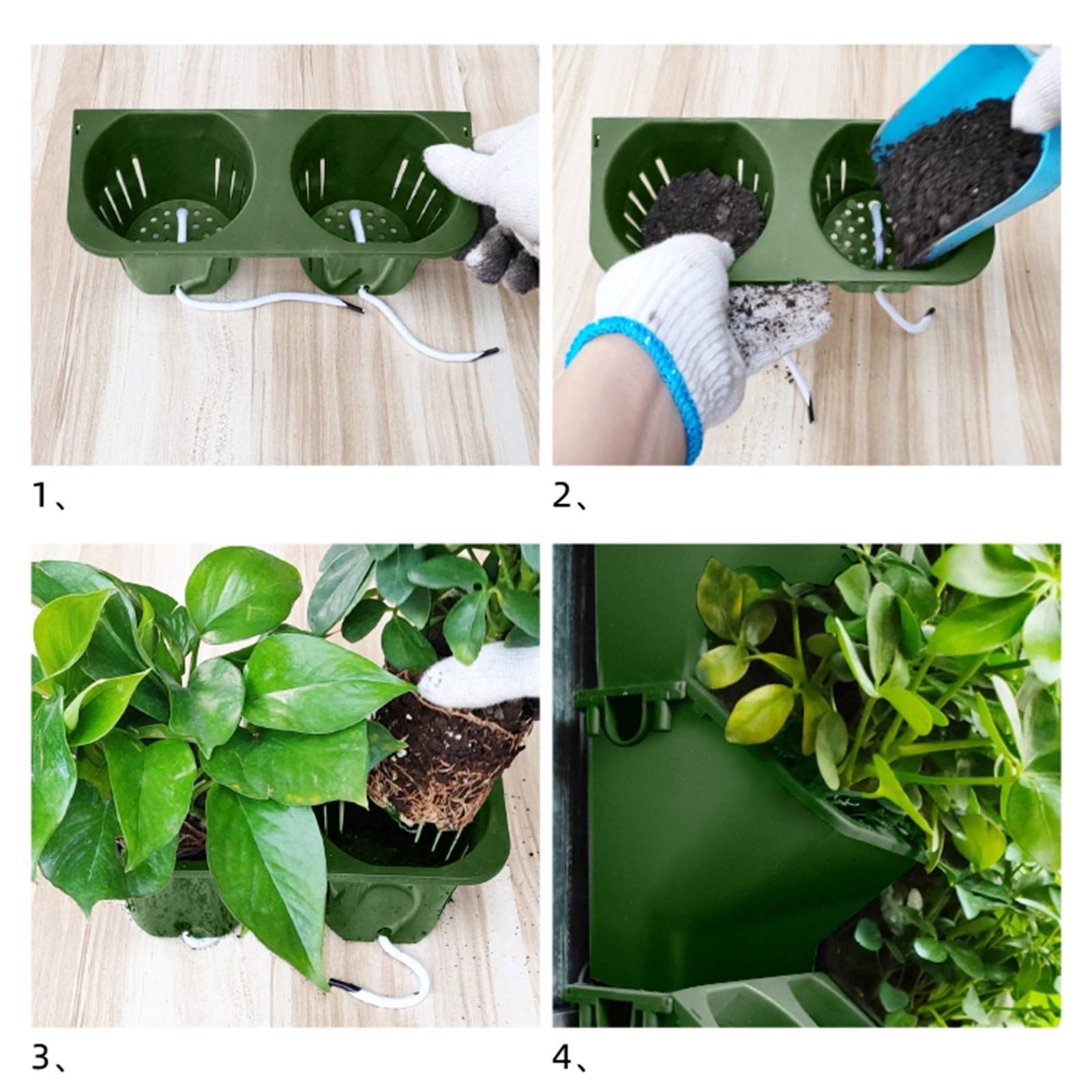 1、

2、

3、

4、