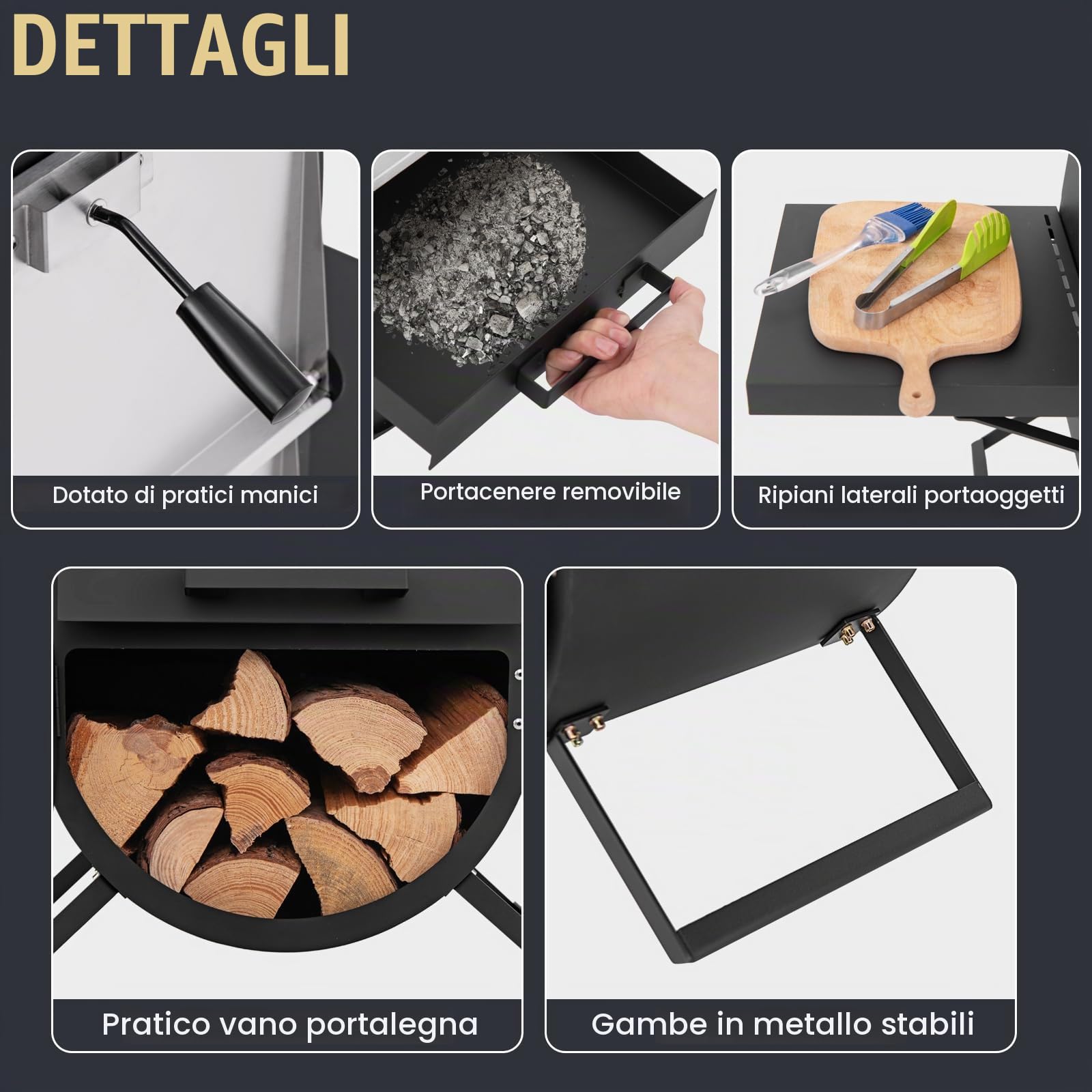 DETTAGLI

Dotato di pratici manici

Portacenere removibile

Ripiani laterali portaoggetti

Pratico vano portalegna

Gambe in metallo stabili