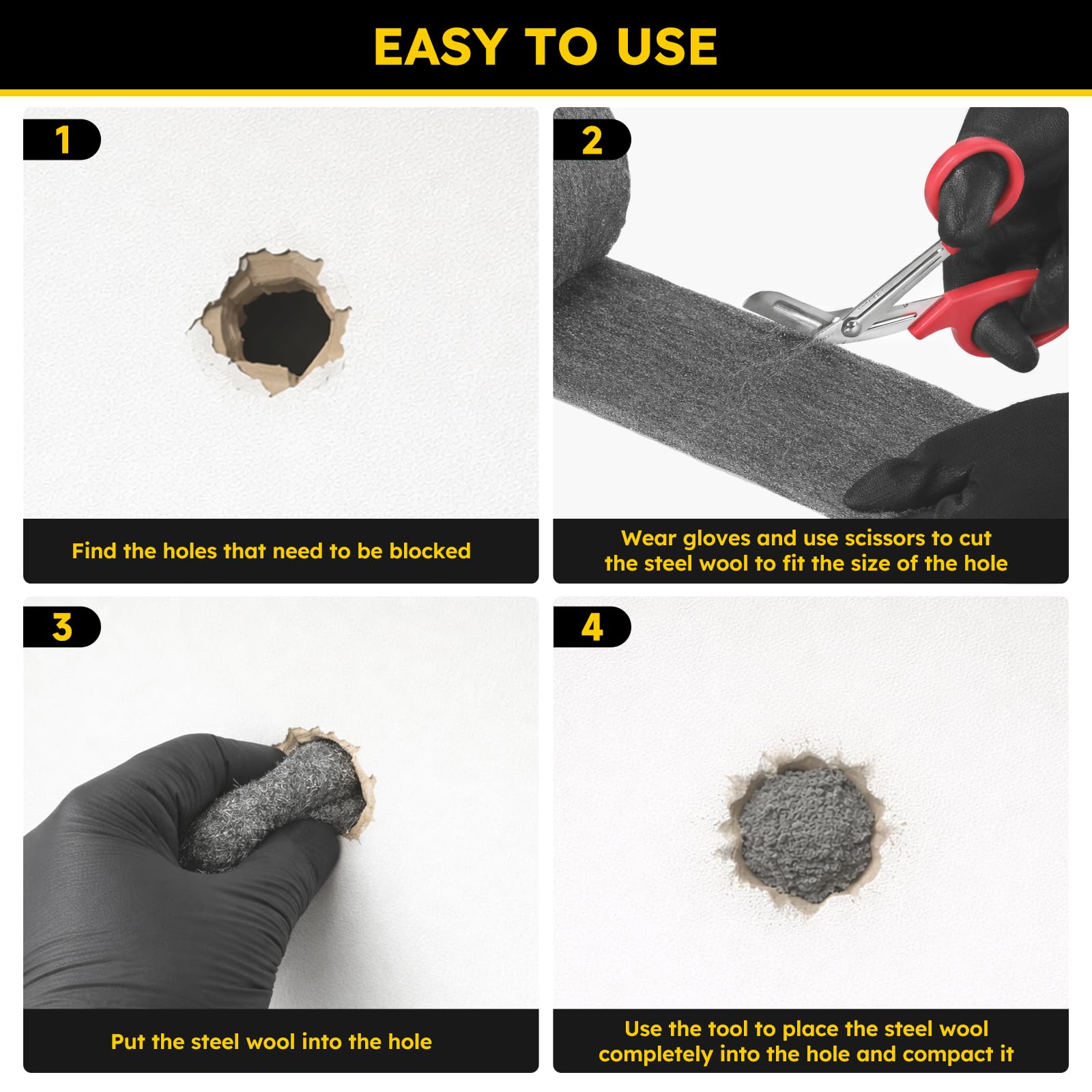 EASY TO USE

1

Find the holes that need to be blocked

2

Wear gloves and use scissors to cut the steel wool to fit the size of the hole

3

Put the steel wool into the hole

4

Use the tool to place the steel wool completely into the hole and compact it