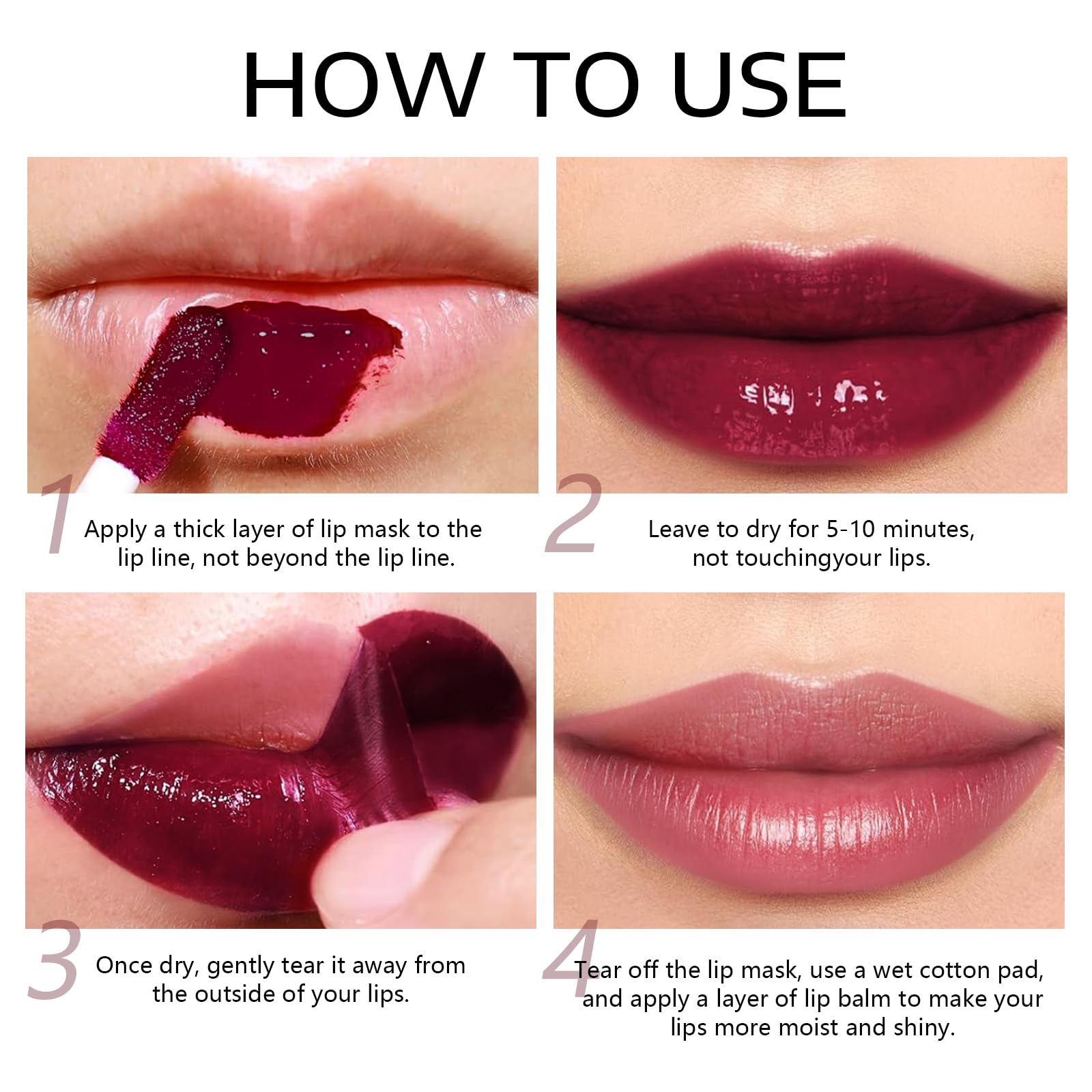 HOW TO USE

1 Apply a thick layer of lip mask to the lip line, not beyond the lip line.

2 Leave to dry for 5-10 minutes, not touchingyour lips.

3 Once dry, gently tear it away from the outside of your lips.

4 Tear off the lip mask, use a wet cotton pad, and apply a layer of lip balm to make your lips more moist and shiny.