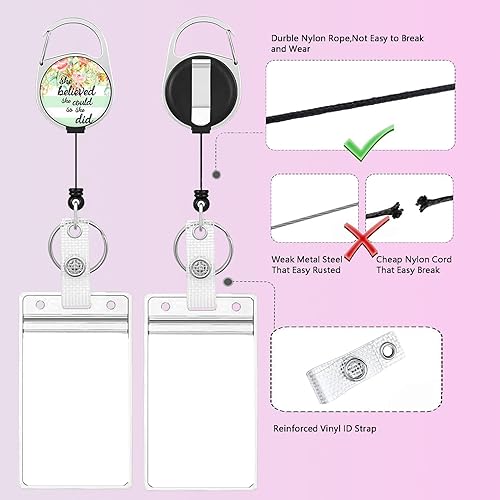 she believed she could so she did

Durble Nylon Rope,Not Easy to Break and Wear

Weak Metal Steel That Easy Rusted

Cheap Nylon Cord That Easy Break

Reinforced Vinyl ID Strap