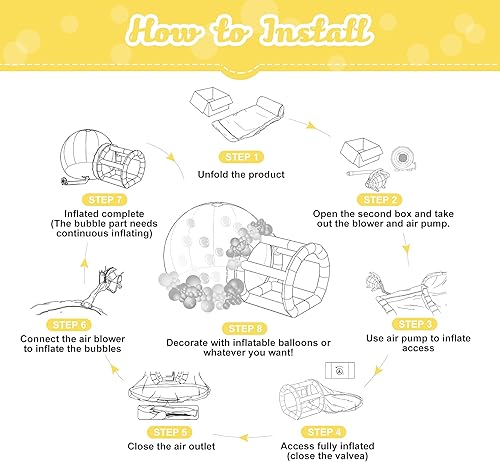 How to Install

STEP 1
Unfold the product

STEP 2
Open the second box and take out the blower and air pump.

STEP 3
Use air pump to inflate access

STEP 4
Access fully inflated (close the valvea)

STEP 5
Close the air outlet

STEP 6
Connect the air blower to inflate the bubbles

STEP 7
Inflated complete (The bubble part needs continuous inflating)

STEP 8
Decorate with inflatable balloons or whatever you want!