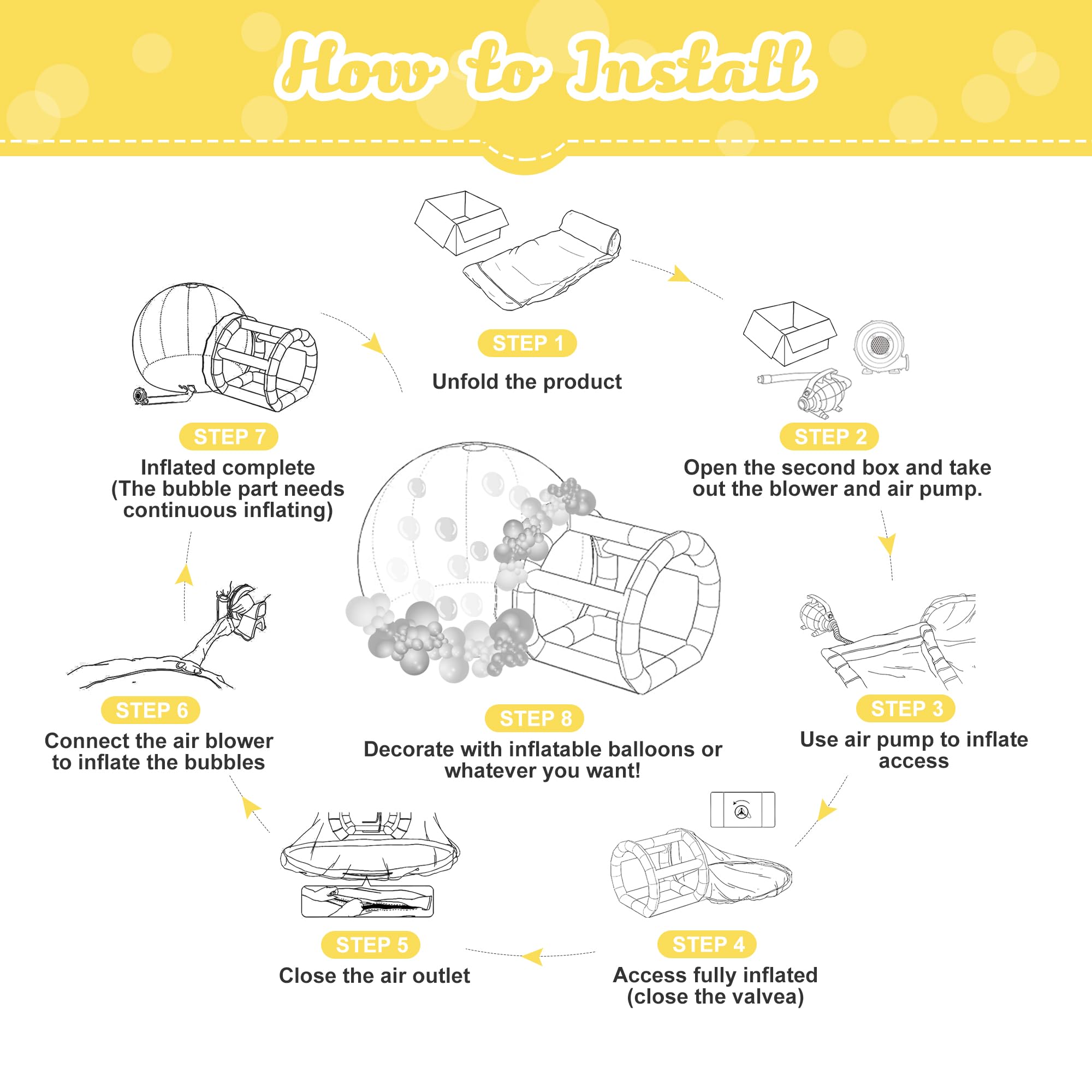 How to Install

STEP 1
Unfold the product

STEP 2
Open the second box and take out the blower and air pump.

STEP 3
Use air pump to inflate access

STEP 4
Access fully inflated (close the valvea)

STEP 5
Close the air outlet

STEP 6
Connect the air blower to inflate the bubbles

STEP 7
Inflated complete (The bubble part needs continuous inflating)

STEP 8
Decorate with inflatable balloons or whatever you want!