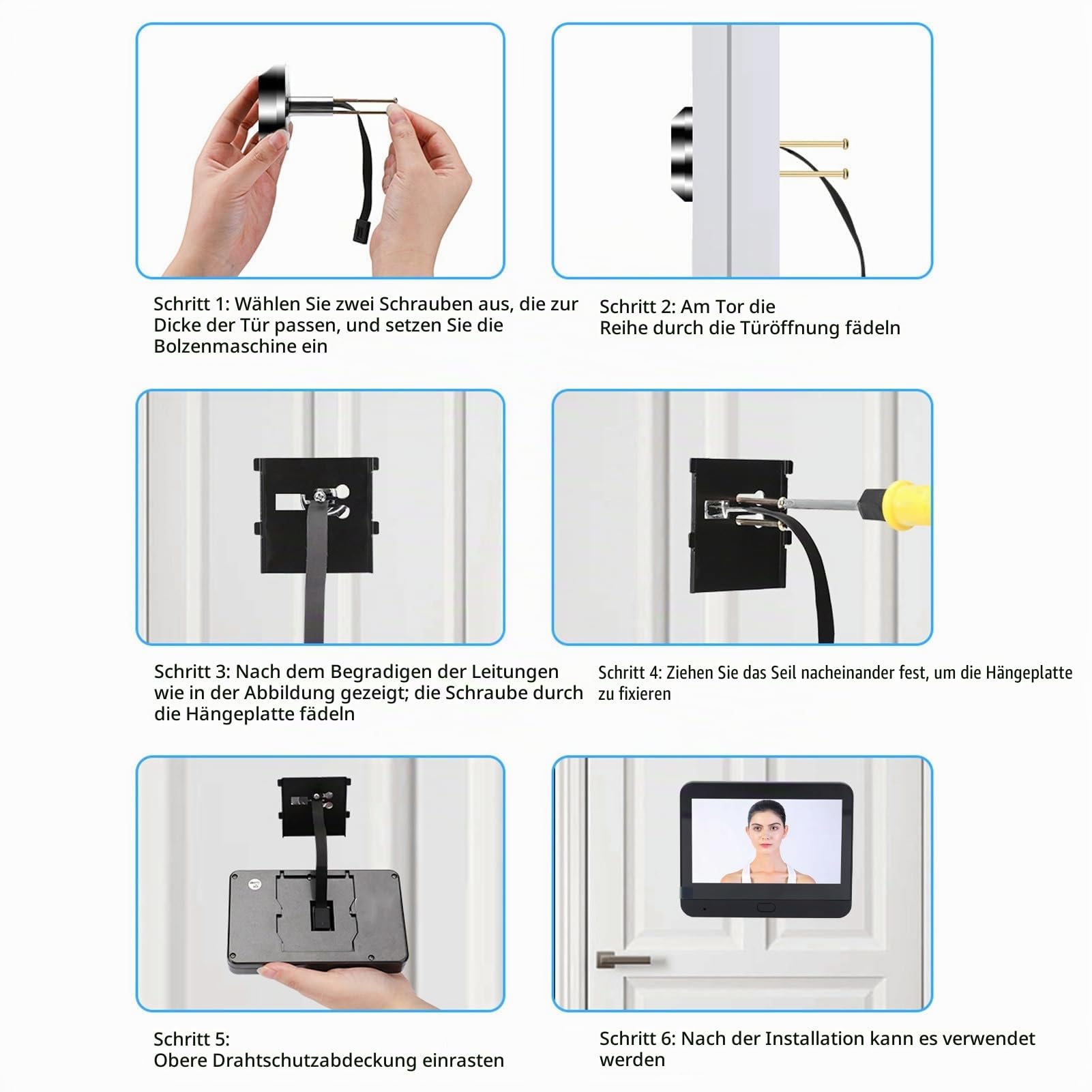 Schritt 1: Wählen Sie zwei Schrauben aus, die zur Dicke der Tür passen, und setzen Sie die Bolzenmaschine ein

Schritt 2: Am Tor die Reihe durch die Türöffnung fädeln

Schritt 3: Nach dem Begradigen der Leitungen wie in der Abbildung gezeigt; die Schraube durch die Hängeplatte fädeln

Schritt 4: Ziehen Sie das Seil nacheinander fest, um die Hängeplatte zu fixieren

Schritt 5:
Obere Drahtschutzabdeckung einrasten

Schritt 6: Nach der Installation kann es verwendet werden