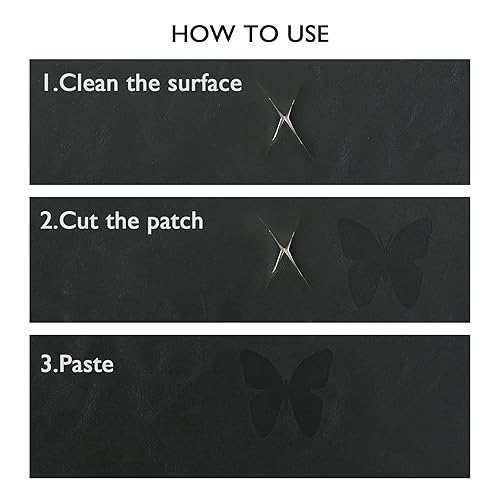 HOW TO USE

1.Clean the surface

2.Cut the patch

3.Paste