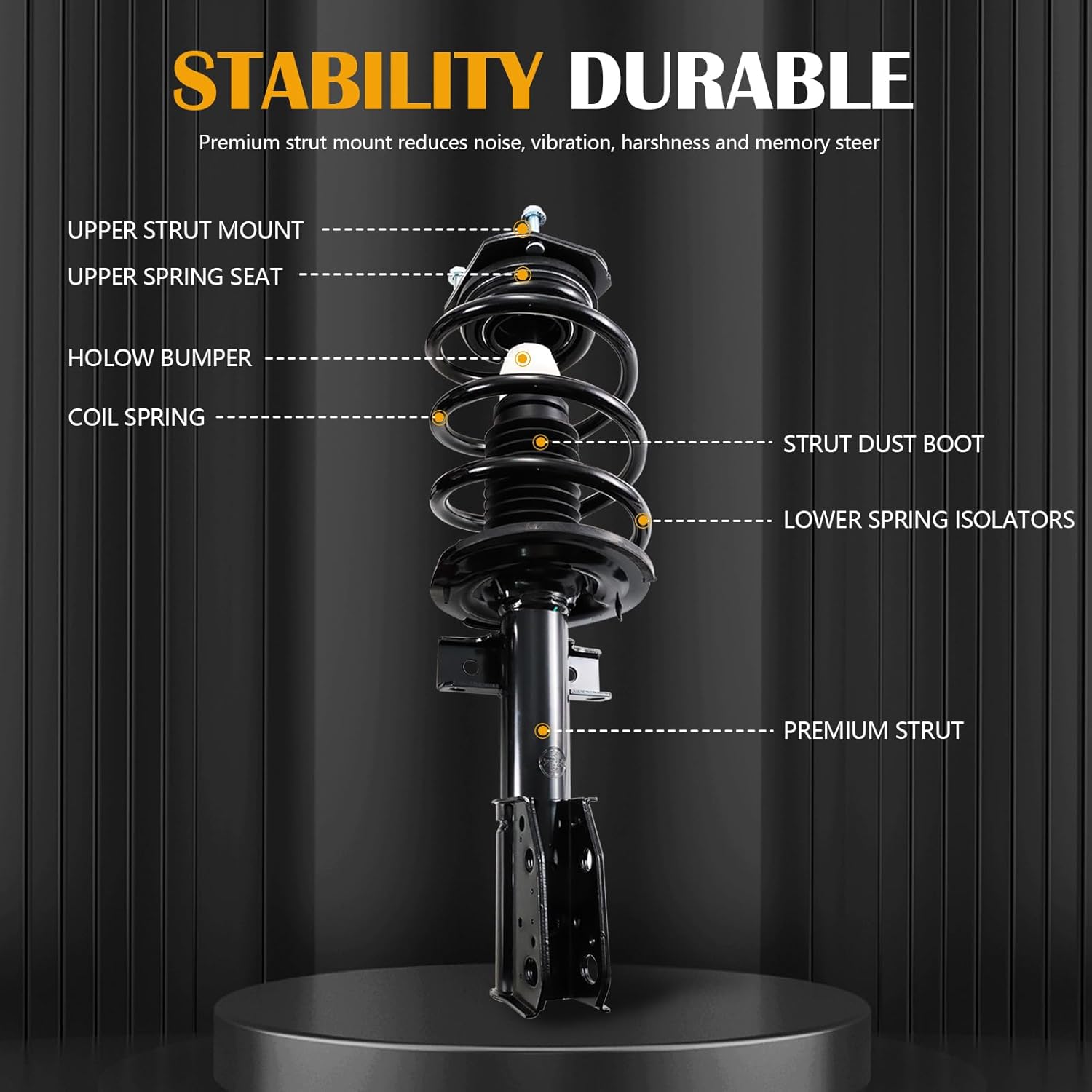 STABILITY DURABLE

Premium strut mount reduces noise, vibration, harshness and memory steer

UPPER STRUT MOUNT

UPPER SPRING SEAT

HOLOW BUMPER

COIL SPRING

STRUT DUST BOOT

LOWER SPRING ISOLATORS

PREMIUM STRUT