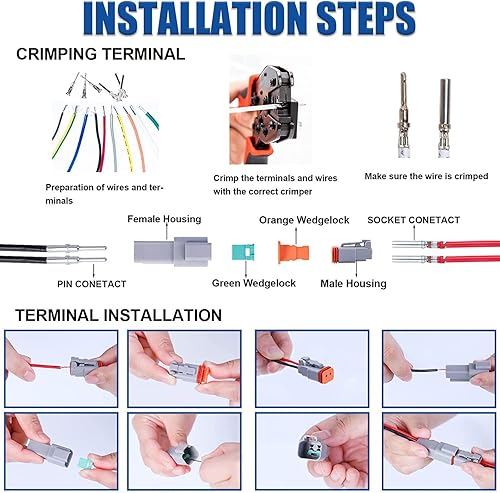 INSTALLATION STEPS

CRIMPING TERMINAL

Preparation of wires and terminals

Crimp the terminals and wires with the correct crimper

Make sure the wire is crimped

Female Housing

Orange Wedgelock

SOCKET CONETACT

PIN CONETACT

Green Wedgelock

Male Housing

TERMINAL INSTALLATION