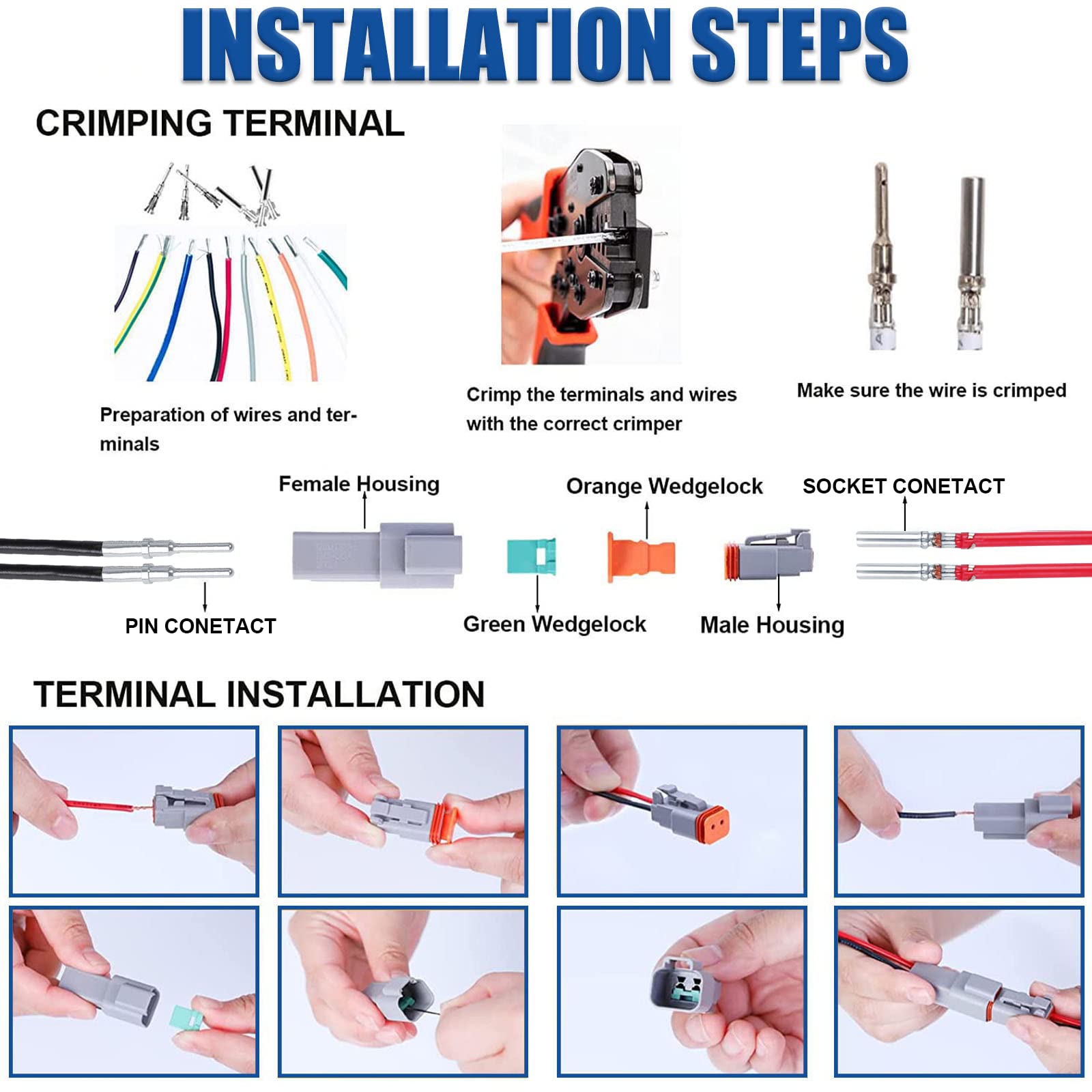 INSTALLATION STEPS

CRIMPING TERMINAL

Preparation of wires and terminals

Crimp the terminals and wires with the correct crimper

Make sure the wire is crimped

Female Housing

Orange Wedgelock

SOCKET CONETACT

PIN CONETACT

Green Wedgelock

Male Housing

TERMINAL INSTALLATION