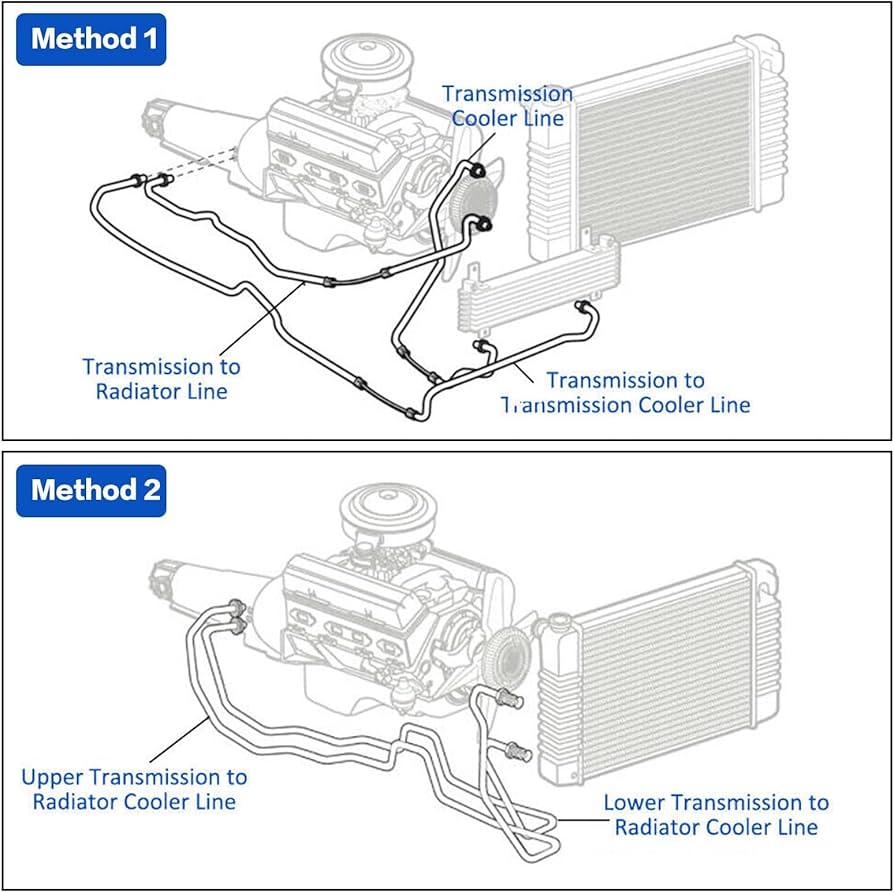 Method 1

Transmission Cooler Line

Transmission to Radiator Line

Transmission to Transmission Cooler Line

Method 2

Upper Transmission to Radiator Cooler Line

Lower Transmission to Radiator Cooler Line