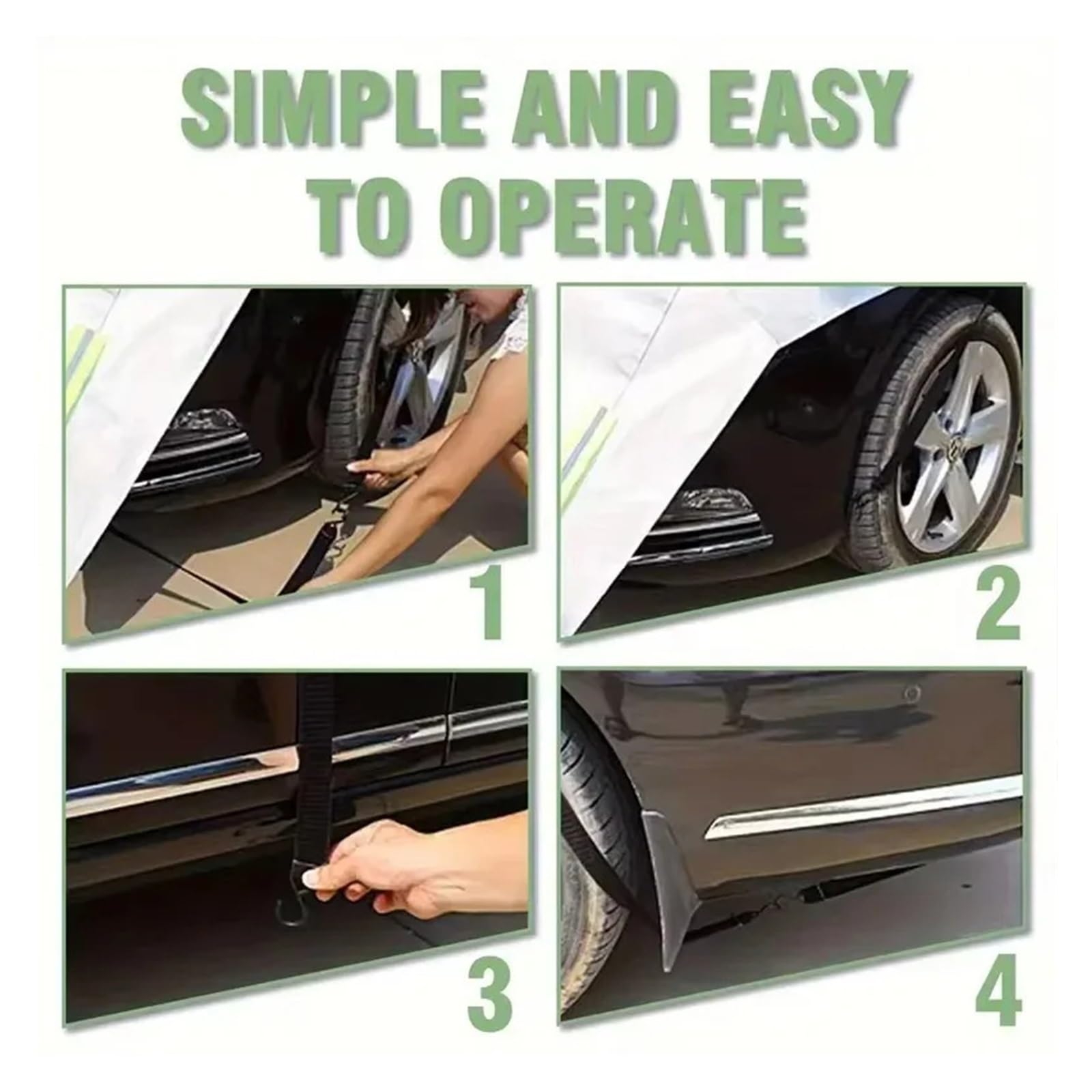 SIMPLE AND EASY TO OPERATE

1

2

3

4