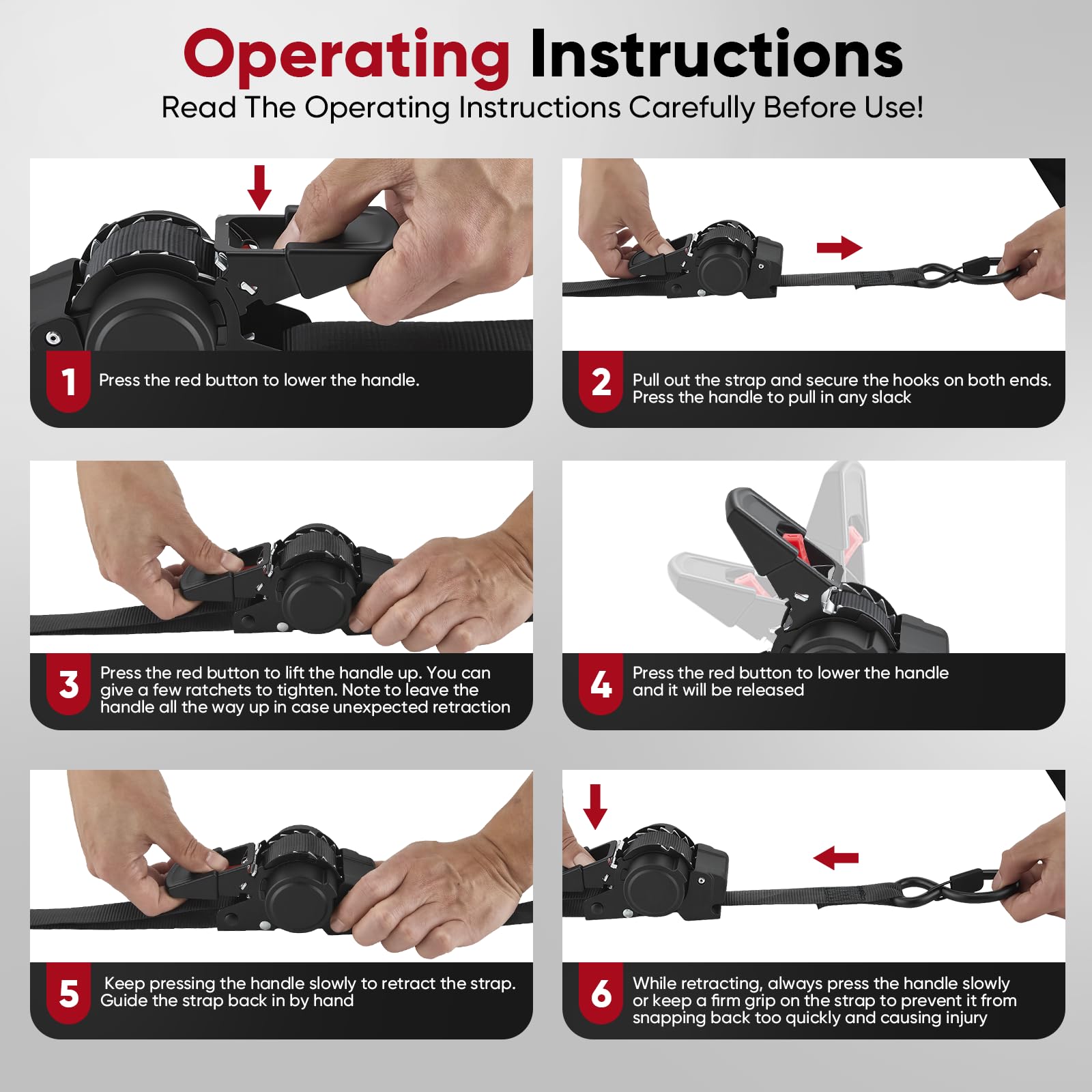 Operating Instructions
Read The Operating Instructions Carefully Before Use!

1 Press the red button to lower the handle.

2 Pull out the strap and secure the hooks on both ends. Press the handle to pull in any slack

3 Press the red button to lift the handle up. You can give a few ratchets to tighten. Note to leave the handle all the way up in case unexpected retraction

4 Press the red button to lower the handle and it will be released

5 Keep pressing the handle slowly to retract the strap. Guide the strap back in by hand

6 While retracting, always press the handle slowly or keep a firm grip on the strap to prevent it from snapping back too quickly and causing injury