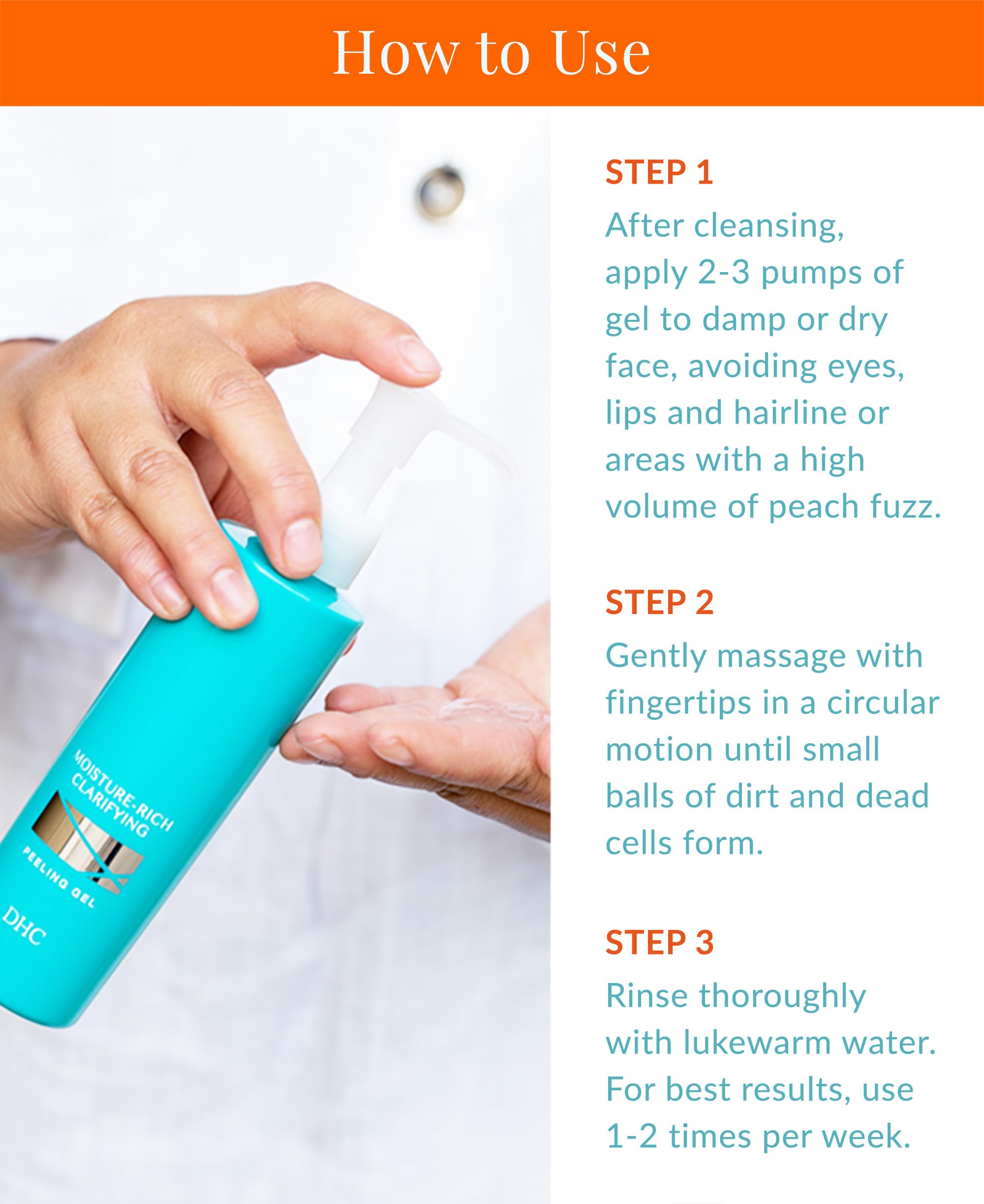 How to Use

MOISTURE-RICH CLARIFYING

PEELING GEL

DHC

STEP 1

After cleansing, apply 2-3 pumps of gel to damp or dry face, avoiding eyes, lips and hairline or areas with a high volume of peach fuzz.

STEP 2

Gently massage with fingertips in a circular motion until small balls of dirt and dead cells form.

STEP 3

Rinse thoroughly with lukewarm water. For best results, use 1-2 times per week.