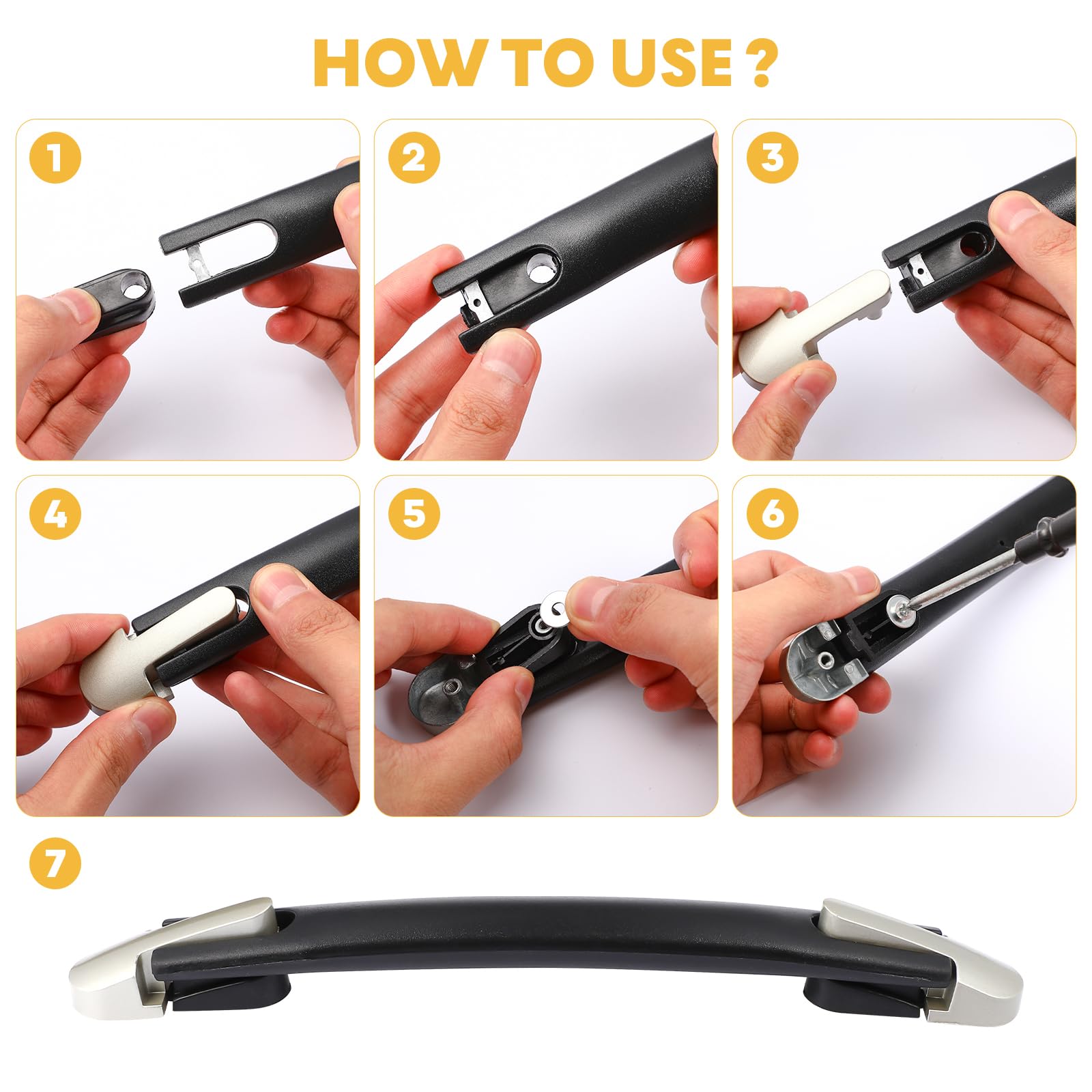 HOW TO USE ?

1

2

3

4

5

6

7