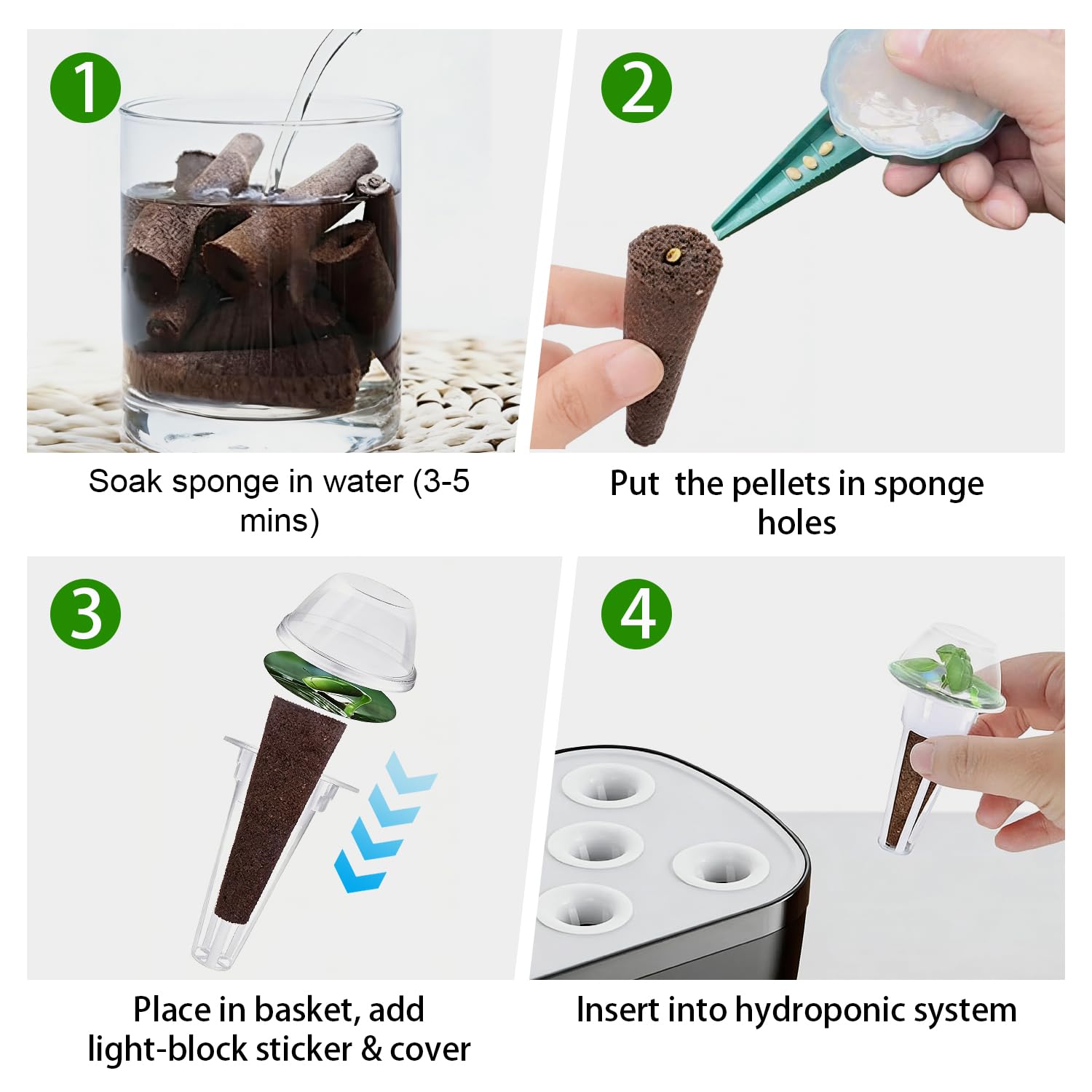 1

Soak sponge in water (3-5 mins)

2

Put  the pellets in sponge holes

3

Place in basket, add light-block sticker & cover

4

Insert into hydroponic system