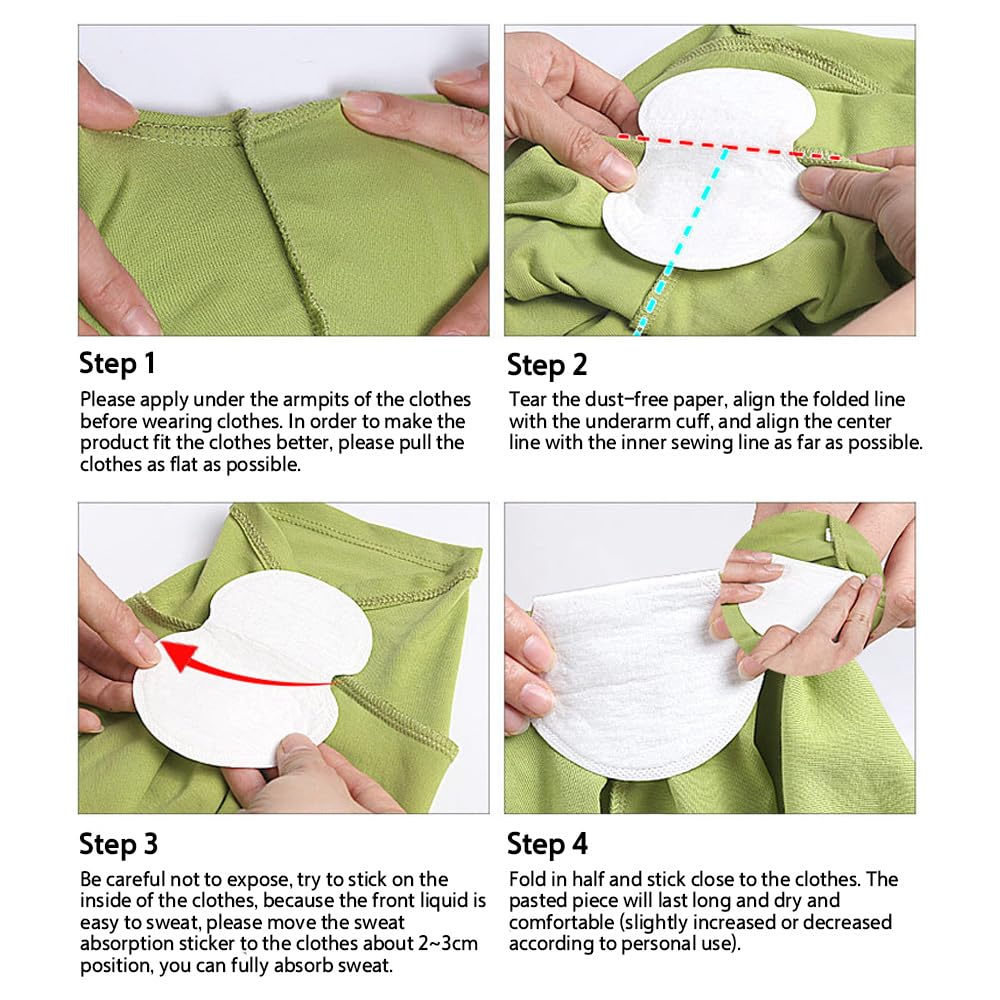 Step 1
Please apply under the armpits of the clothes before wearing clothes. In order to make the product fit the clothes better, please pull the clothes as flat as possible.

Step 2
Tear the dust-free paper, align the folded line with the underarm cuff, and align the center line with the inner sewing line as far as possible.

Step 3
Be careful not to expose, try to stick on the inside of the clothes, because the front liquid is easy to sweat, please move the sweat absorption sticker to the clothes about 2~3cm position, you can fully absorb sweat.

Step 4
Fold in half and stick close to the clothes. The pasted piece will last long and dry and comfortable (slightly increased or decreased according to personal use).