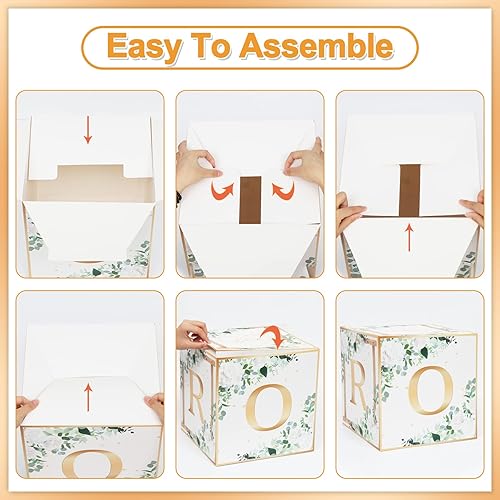 Easy To Assemble

O

R O

R O