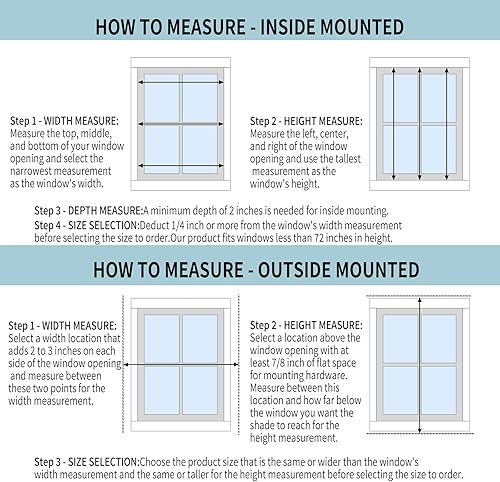 HOW TO MEASURE - INSIDE MOUNTED

Step 1 - WIDTH MEASURE:
Measure the top, middle, and bottom of your window opening and select the narrowest measurement as the window's width.

Step 2 - HEIGHT MEASURE:
Measure the left, center, and right of the window opening and use the tallest measurement as the window's height.

Step 3 - DEPTH MEASURE:A minimum depth of 2 inches is needed for inside mounting.

Step 4 - SIZE SELECTION:Deduct 1/4 inch or more from the window's width measurement before selecting the size to order.Our product fits windows less than 72 inches in height.

HOW TO MEASURE - OUTSIDE MOUNTED

Step 1 - WIDTH MEASURE:
Select a width location that adds 2 to 3 inches on each side of the window opening and measure between these two points for the width measurement.

Step 2 - HEIGHT MEASURE:
Select a location above the window opening with at least 7/8 inch of flat space for mounting hardware. Measure between this location and how far below the window you want the shade to reach for the height measurement.

Step 3 - SIZE SELECTION:Choose the product size that is the same or wider than the window's width measurement and the same or taller for the height measurement before selecting the size to order.