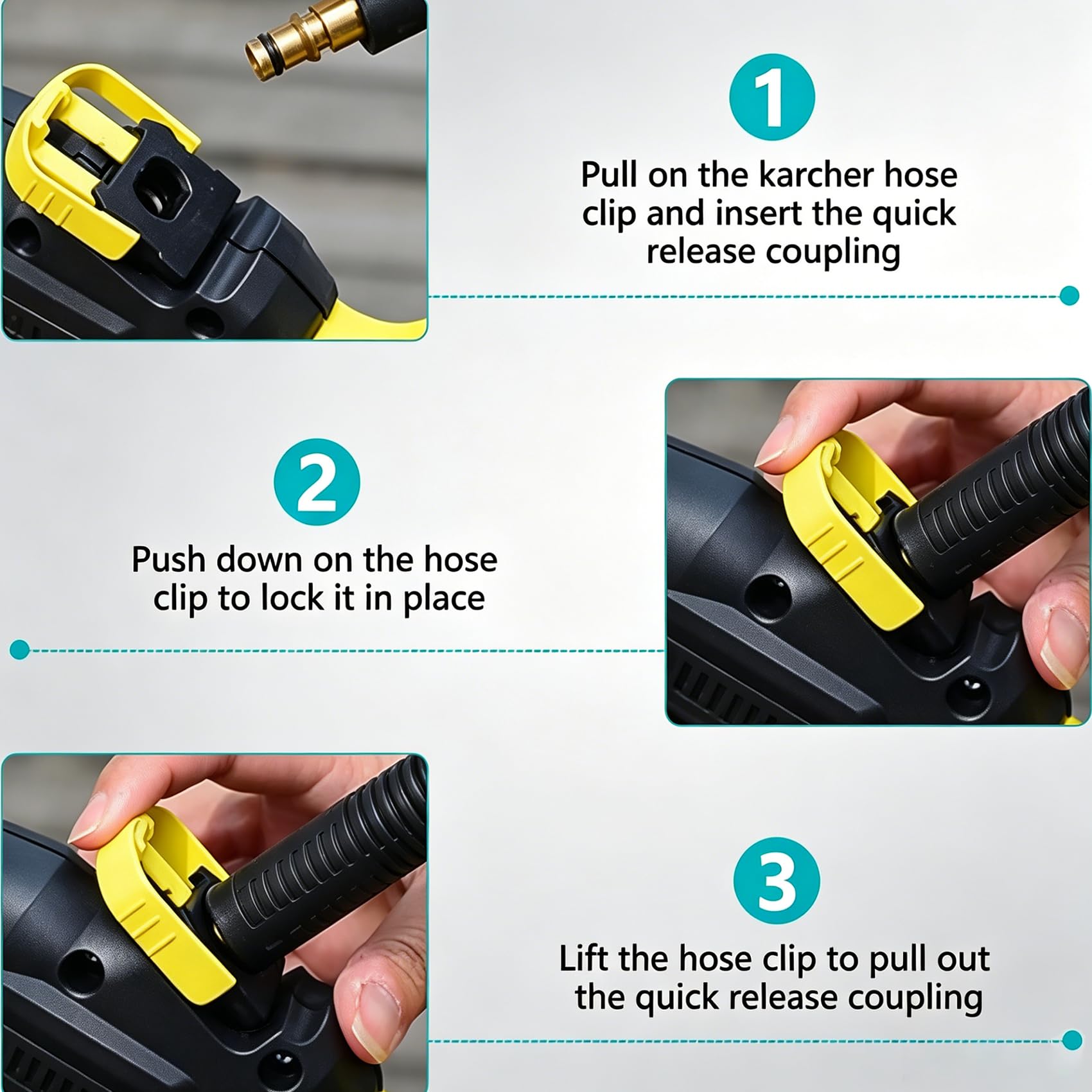 1

Pull on the karcher hose clip and insert the quick release coupling

2

Push down on the hose clip to lock it in place

3

Lift the hose clip to pull out the quick release coupling