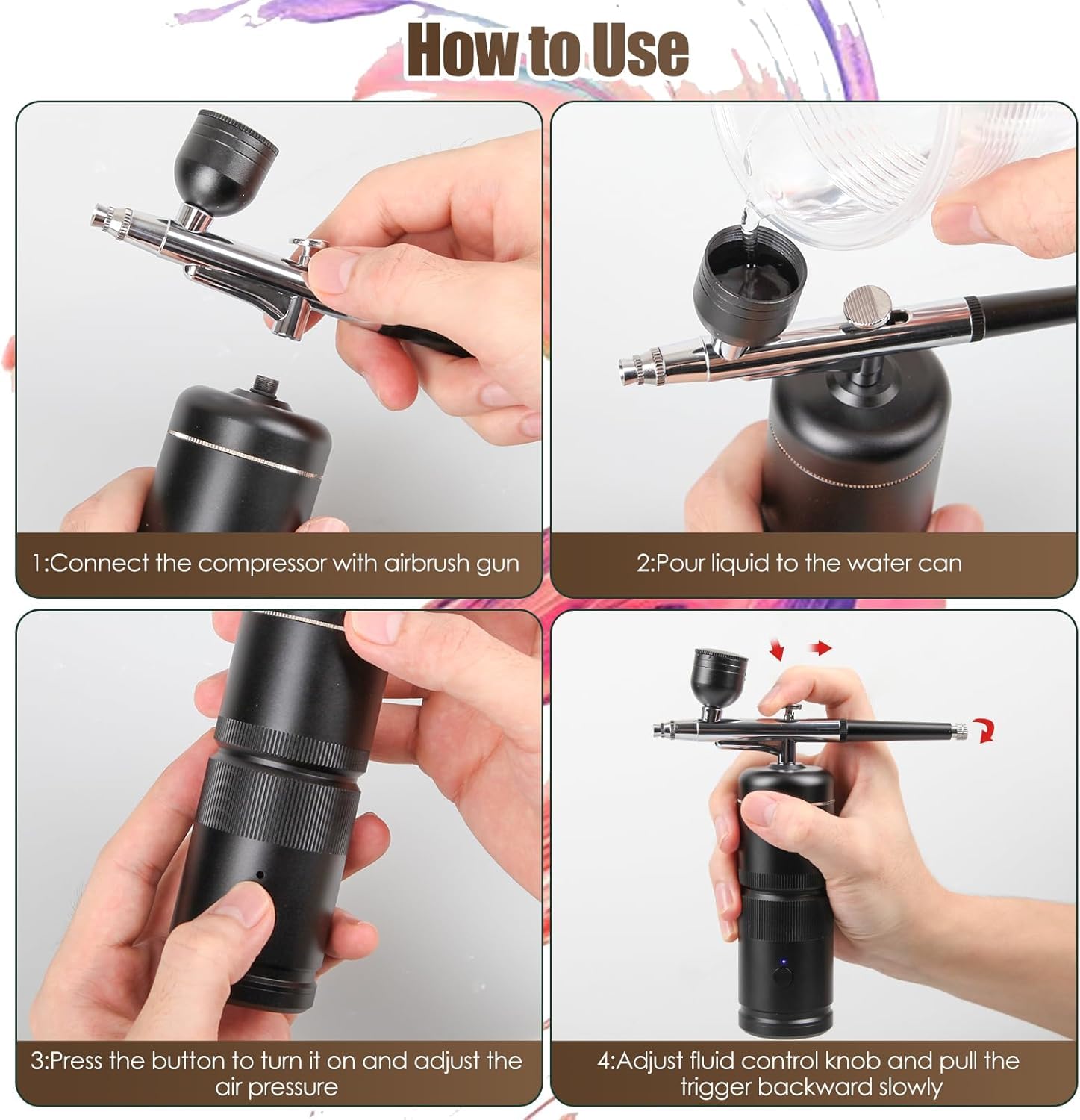 How to Use

1:Connect the compressor with airbrush gun

2:Pour liquid to the water can

3:Press the button to turn it on and adjust the air pressure

4:Adjust fluid control knob and pull the trigger backward slowly