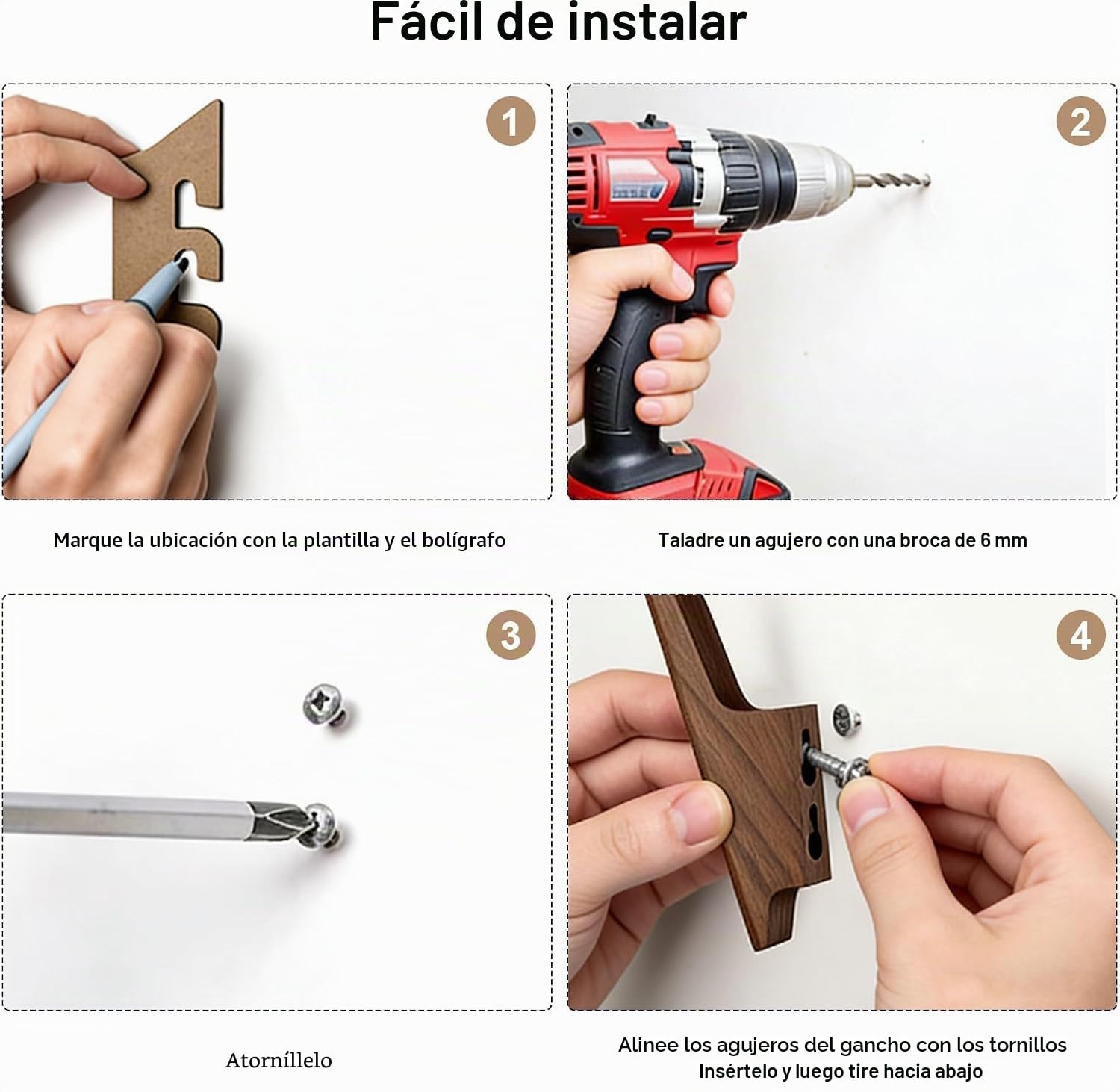 Fácil de instalar

1

Marque la ubicación con la plantilla y el bolígrafo

2

Taladre un agujero con una broca de 6 mm

3

Atorníllelo

4

Alinee los agujeros del gancho con los tornillos
Insértelo y luego tire hacia abajo