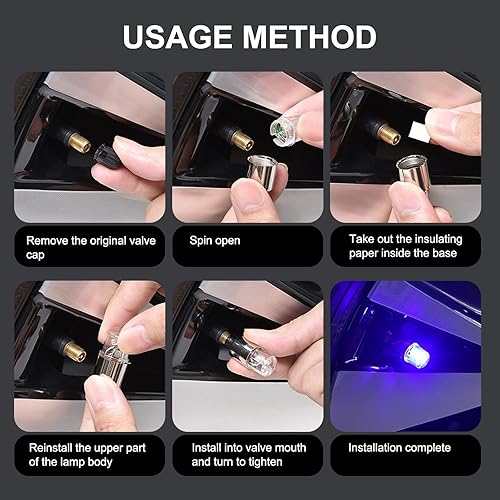 USAGE METHOD

Remove the original valve cap

Spin open

Take out the insulating paper inside the base

Reinstall the upper part of the lamp body

Install into valve mouth and turn to tighten

Installation complete