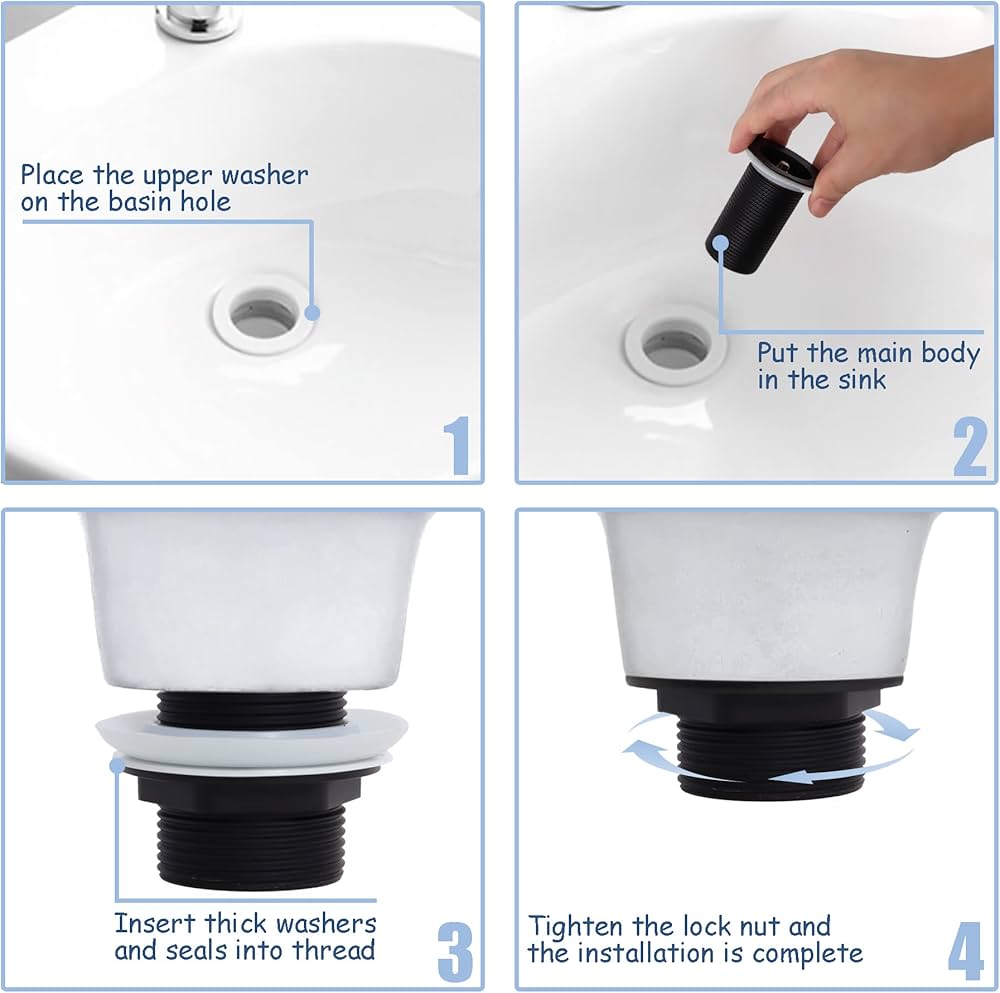 Place the upper washer on the basin hole

1

Put the main body in the sink

2

Insert thick washers and seals into thread

3

Tighten the lock nut and the installation is complete

4