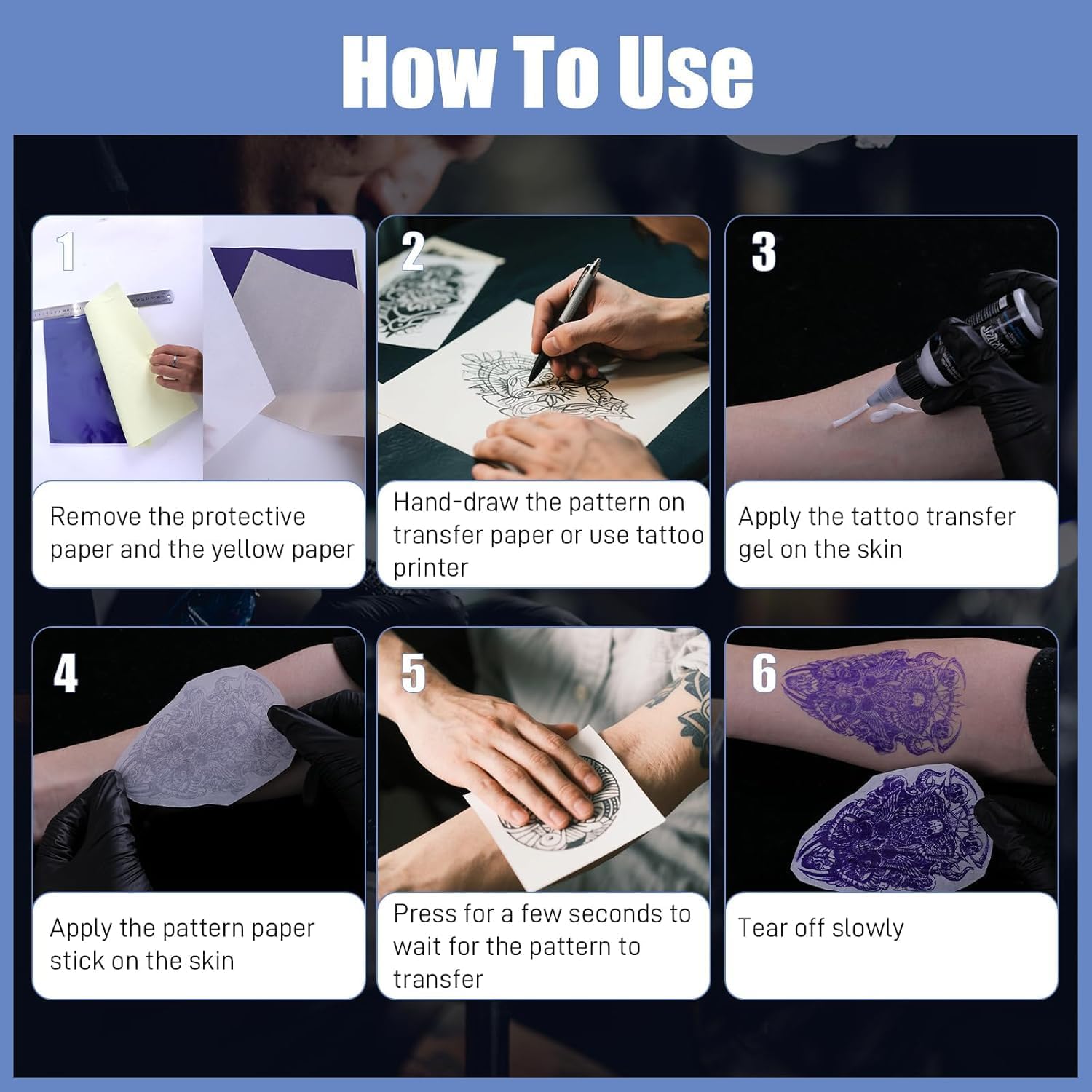 How To Use

1

Remove the protective paper and the yellow paper

2

Hand-draw the pattern on transfer paper or use tattoo printer

3

Apply the tattoo transfer gel on the skin

4

Apply the pattern paper stick on the skin

5

Press for a few seconds to wait for the pattern to transfer

6

Tear off slowly