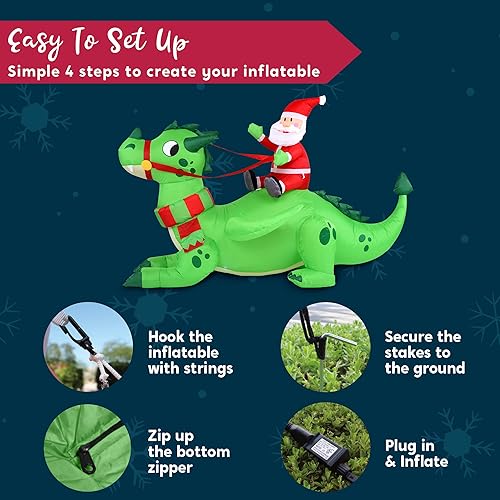 Easy To Set Up
Simple 4 steps to create your inflatable

Hook the inflatable with strings

Secure the stakes to the ground

Zip up the bottom zipper

Plug in & Inflate