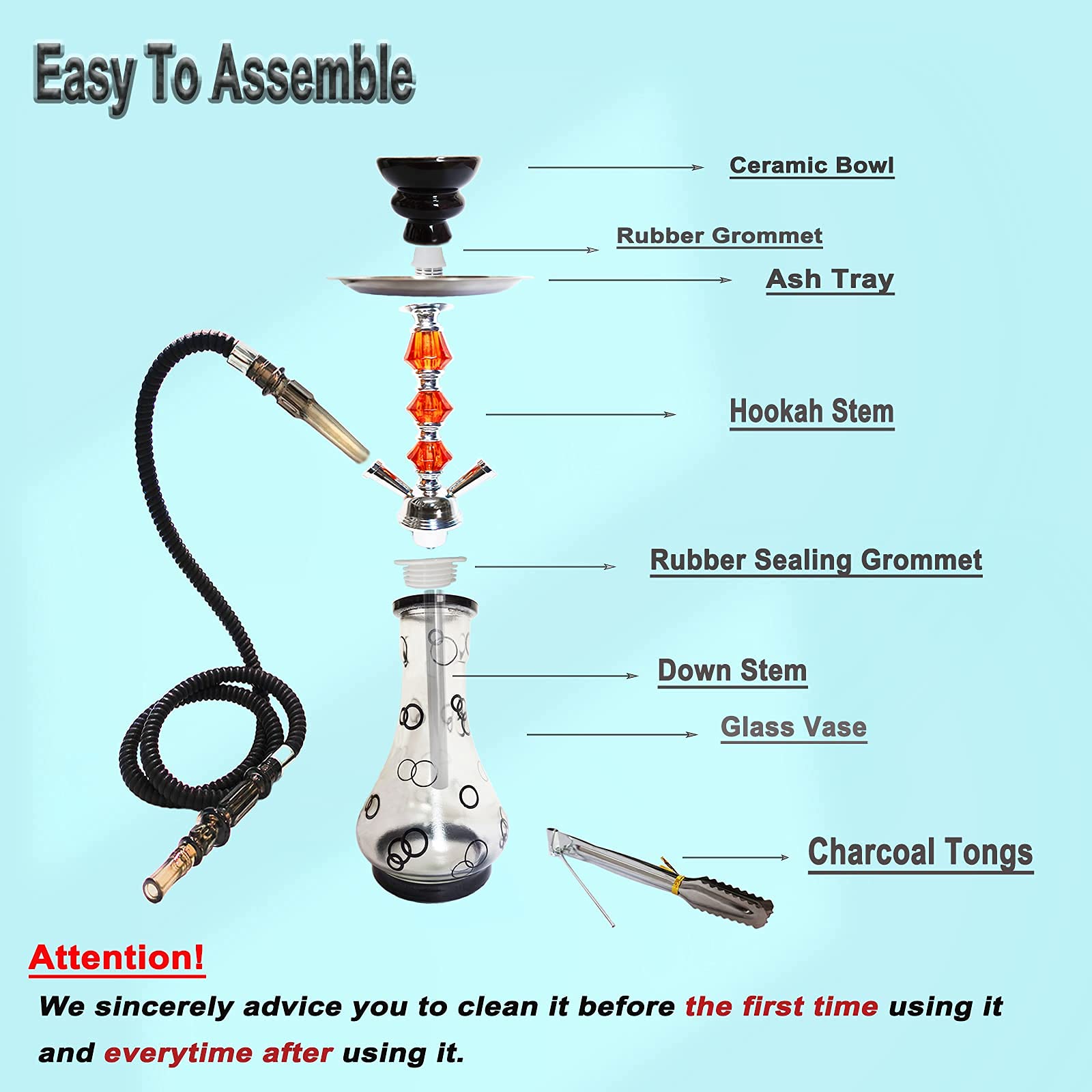 Easy To Assemble

Ceramic Bowl

Rubber Grommet

Ash Tray

Hookah Stem

Rubber Sealing Grommet

Down Stem

Glass Vase

Charcoal Tongs

Attention!

We sincerely advice you to clean it before the first time using it and everytime after using it.