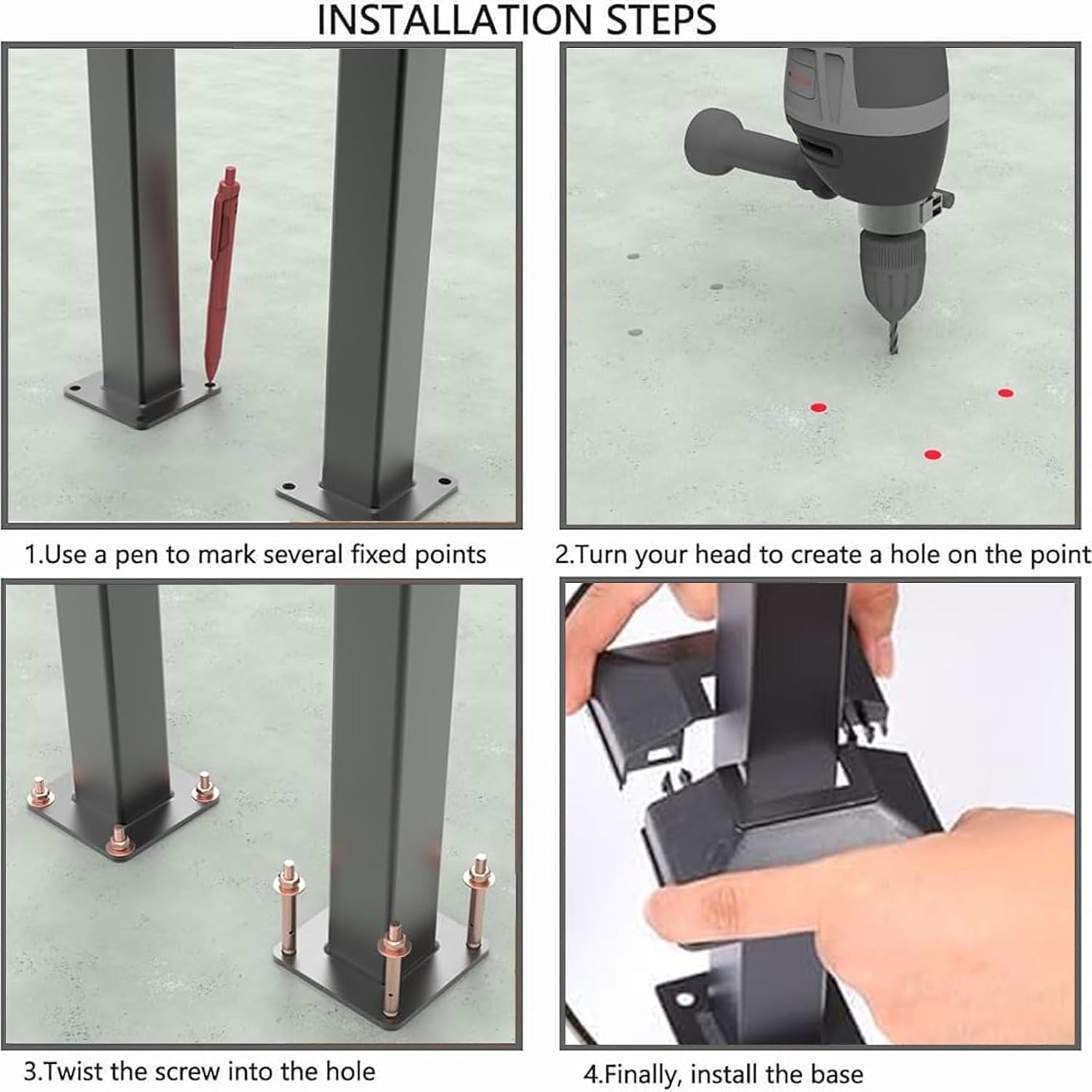 INSTALLATION STEPS

1.Use a pen to mark several fixed points

2.Turn your head to create a hole on the point

3.Twist the screw into the hole

4.Finally, install the base