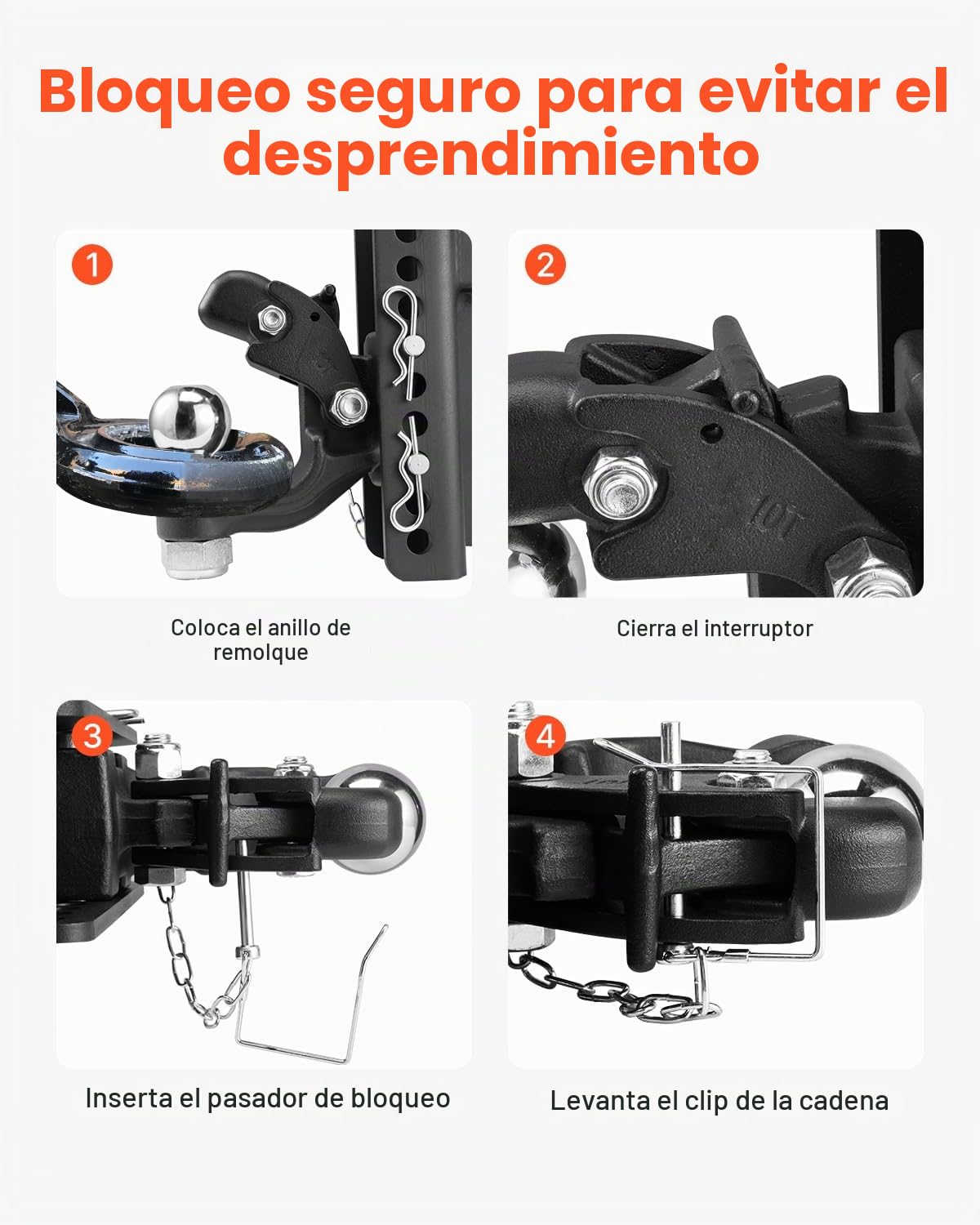 Bloqueo seguro para evitar el desprendimiento

1

10T

Coloca el anillo de remolque

2

10T

Cierra el interruptor

3

Inserta el pasador de bloqueo

4

Levanta el clip de la cadena