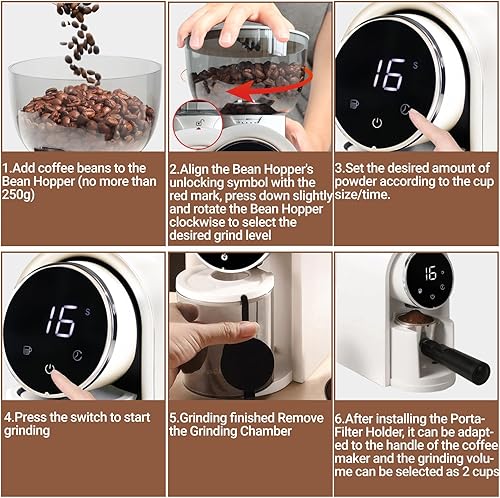 16 s

1.Add coffee beans to the Bean Hopper (no more than 250g)

2.Align the Bean Hopper's unlocking symbol with the red mark, press down slightly and rotate the Bean Hopper clockwise to select the desired grind level

3.Set the desired amount of powder according to the cup size/time.

16 s

16

4.Press the switch to start grinding

5.Grinding finished Remove the Grinding Chamber

6.After installing the Porta-Filter Holder, it can be adapted to the handle of the coffee maker and the grinding volume can be selected as 2 cups