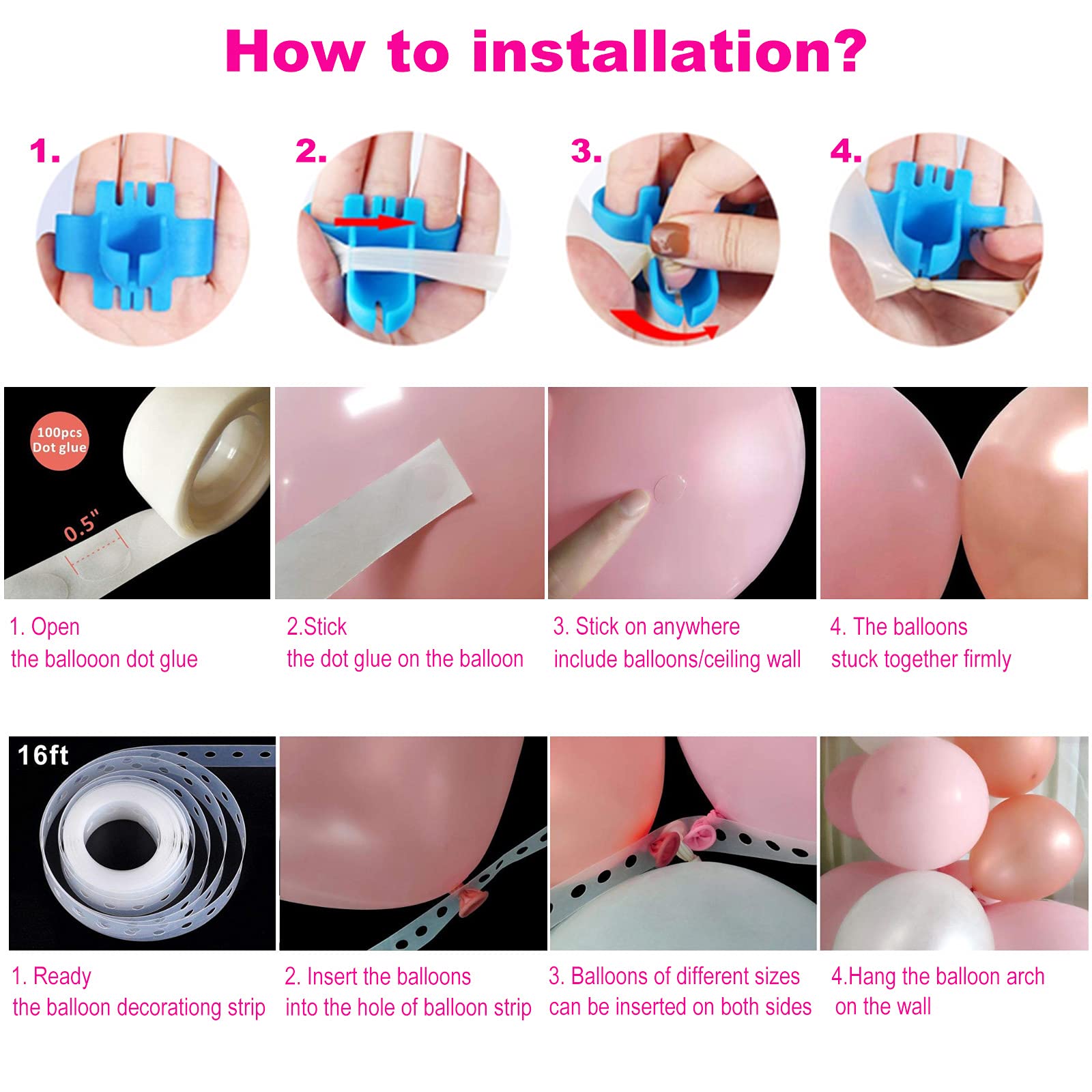 How to installation?

1.

2.

3.

4.

100pcs Dot glue

0.5"

1. Open
the ballooon dot glue

2.Stick
the dot glue on the balloon

3. Stick on anywhere
include balloons/ceiling wall

4. The balloons
stuck together firmly

16ft

1. Ready
the balloon decorationg strip

2. Insert the balloons
into the hole of balloon strip

3. Balloons of different sizes
can be inserted on both sides

4.Hang the balloon arch
on the wall